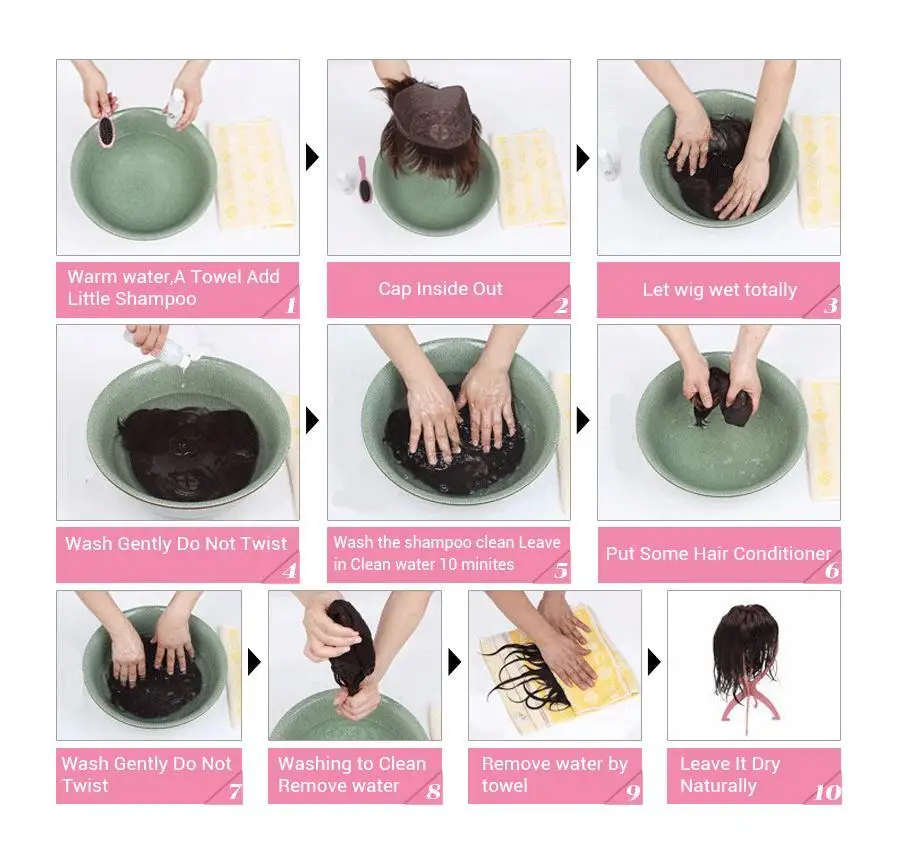 Warm water,A Towel Add Little Shampoo 1

Cap Inside Out 2

Let wig wet totally 3

Wash Gently Do Not Twist 4

Wash the shampoo clean Leave in Clean water 10 minites 5

Put Some Hair Conditioner 6

Wash Gently Do Not Twist 7

Washing to Clean Remove water 8

Remove water by towel 9

Leave It Dry Naturally 10