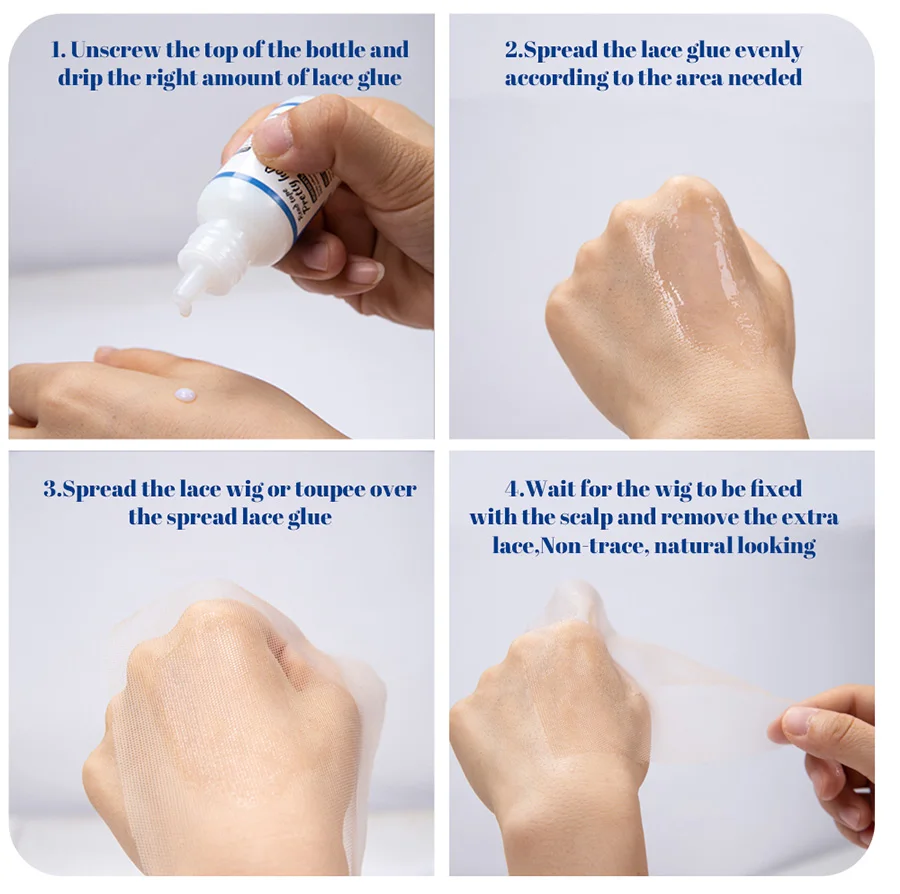 1. Unscrew the top of the bottle and drip the right amount of lace glue

2.Spread the lace glue evenly according to the area needed

3.Spread the lace wig or toupee over the spread lace glue

4.Wait for the wig to be fixed with the scalp and remove the extra lace,Non-trace, natural looking