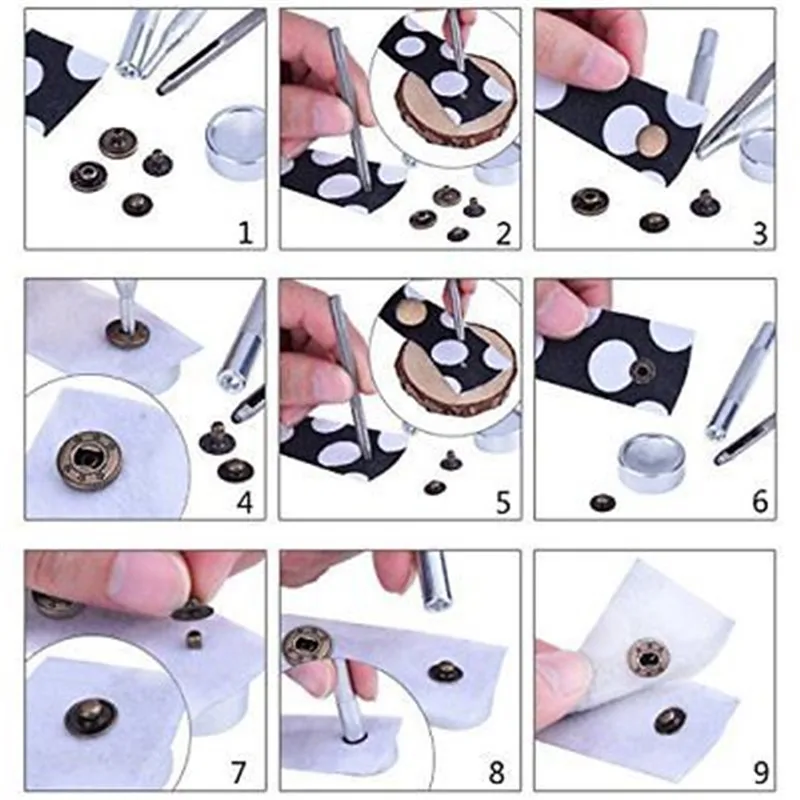 1

2

3

4

5

6

7

8

9