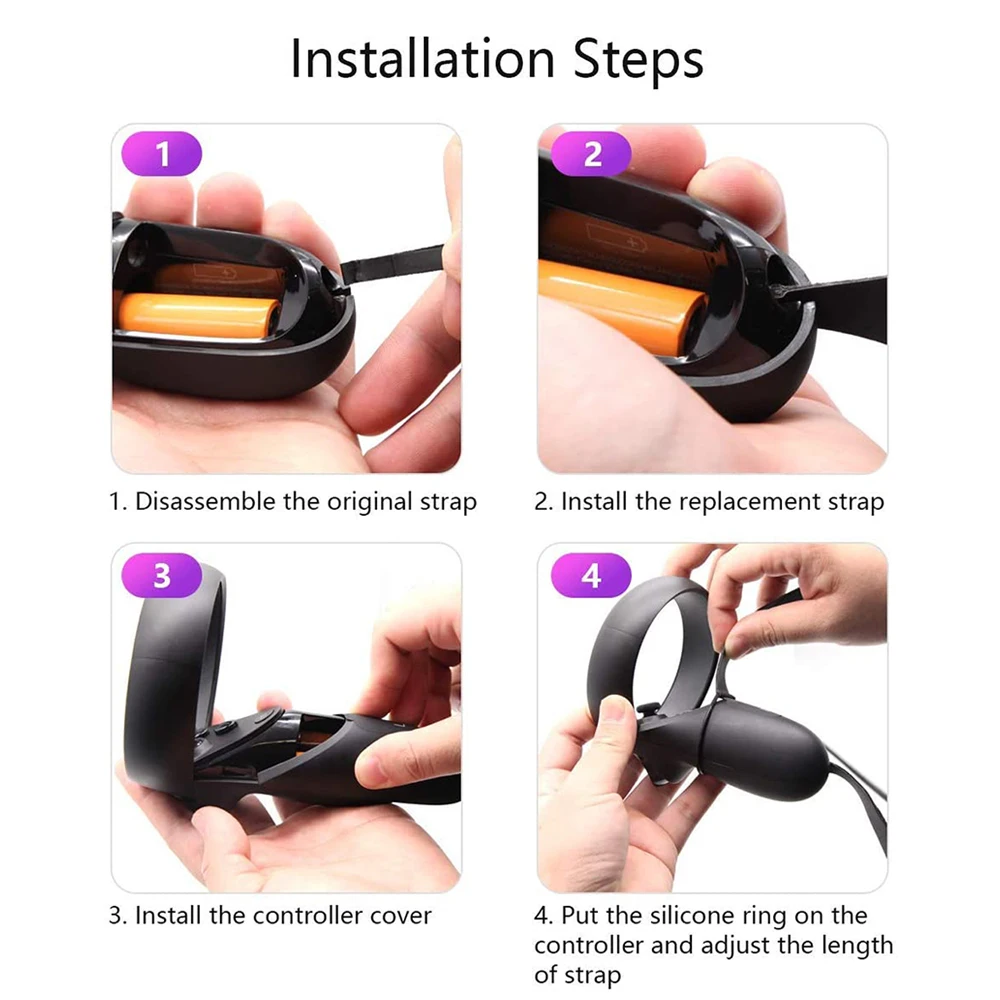 Installation Steps

1

1. Disassemble the original strap

2

2. Install the replacement strap

3

3. Install the controller cover

4

4. Put the silicone ring on the controller and adjust the length of strap