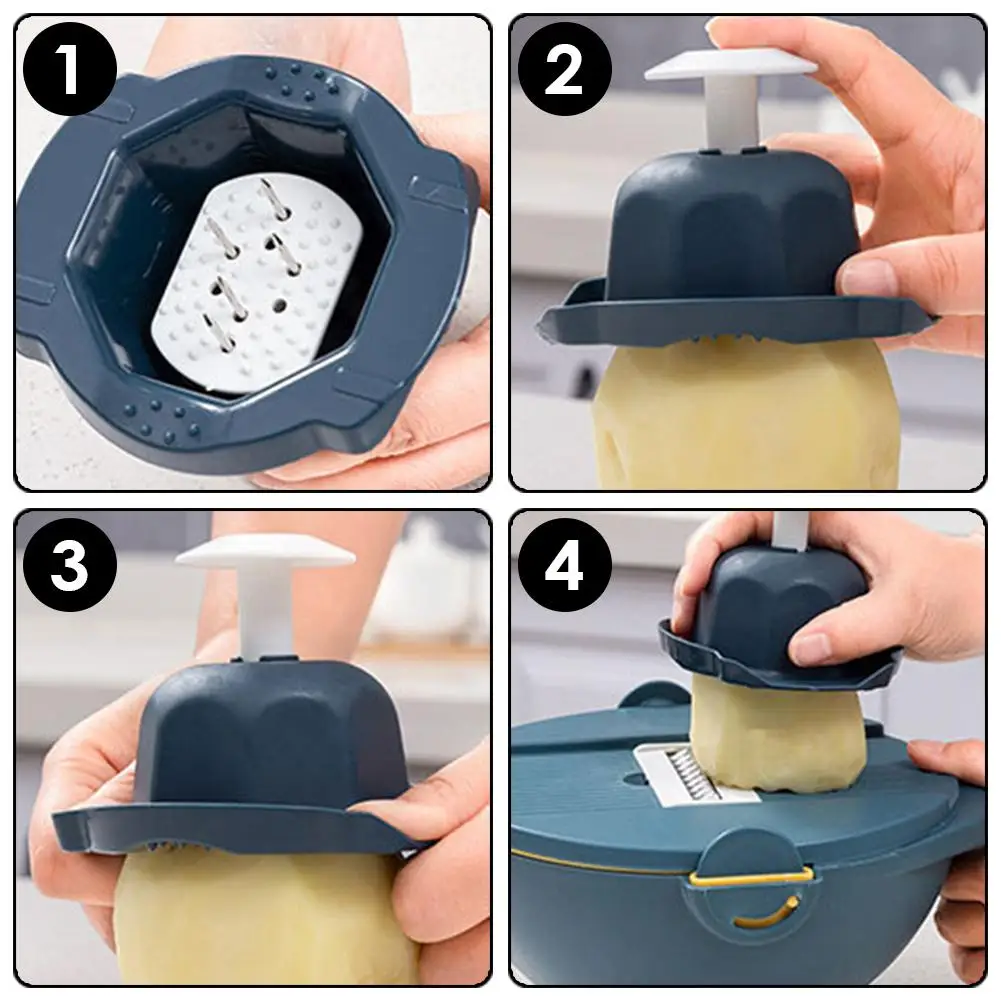 1

2

3

4