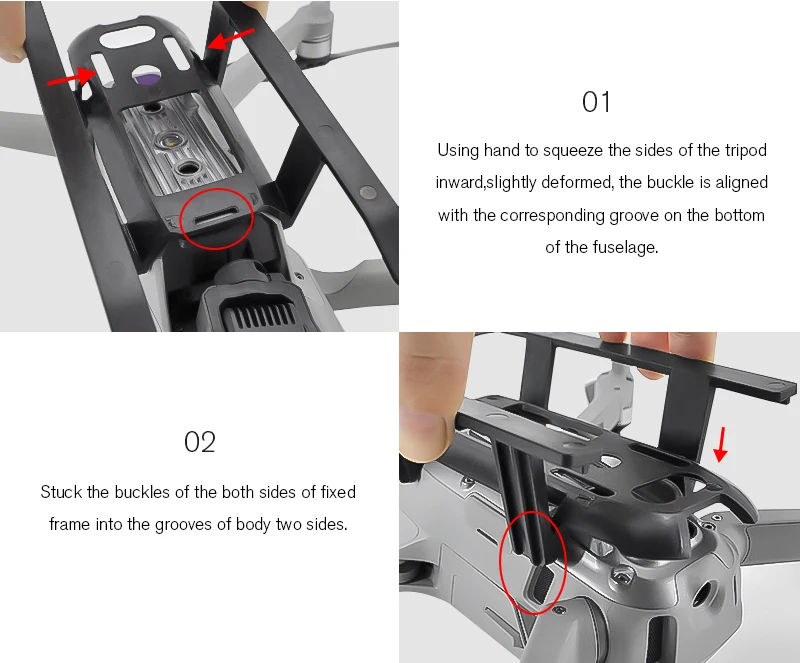 01

Using hand to squeeze the sides of the tripod inward,slightly deformed, the buckle is aligned with the corresponding groove on the bottom of the fuselage.

02

Stuck the buckles of the both sides of fixed frame into the grooves of body two sides.