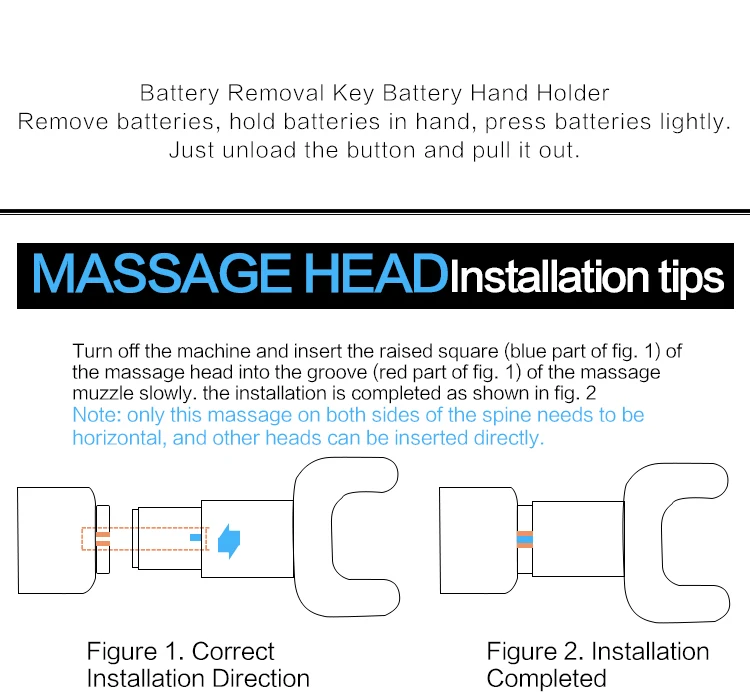 Battery Removal Key Battery Hand Holder
Remove batteries, hold batteries in hand, press batteries lightly.
Just unload the button and pull it out.

MASSAGE HEAD Installation tips

Turn off the machine and insert the raised square (blue part of fig. 1) of the massage head into the groove (red part of fig. 1) of the massage muzzle slowly. the installation is completed as shown in fig. 2
Note: only this massage on both sides of the spine needs to be horizontal, and other heads can be inserted directly.

Figure 1. Correct Installation Direction

Figure 2. Installation Completed