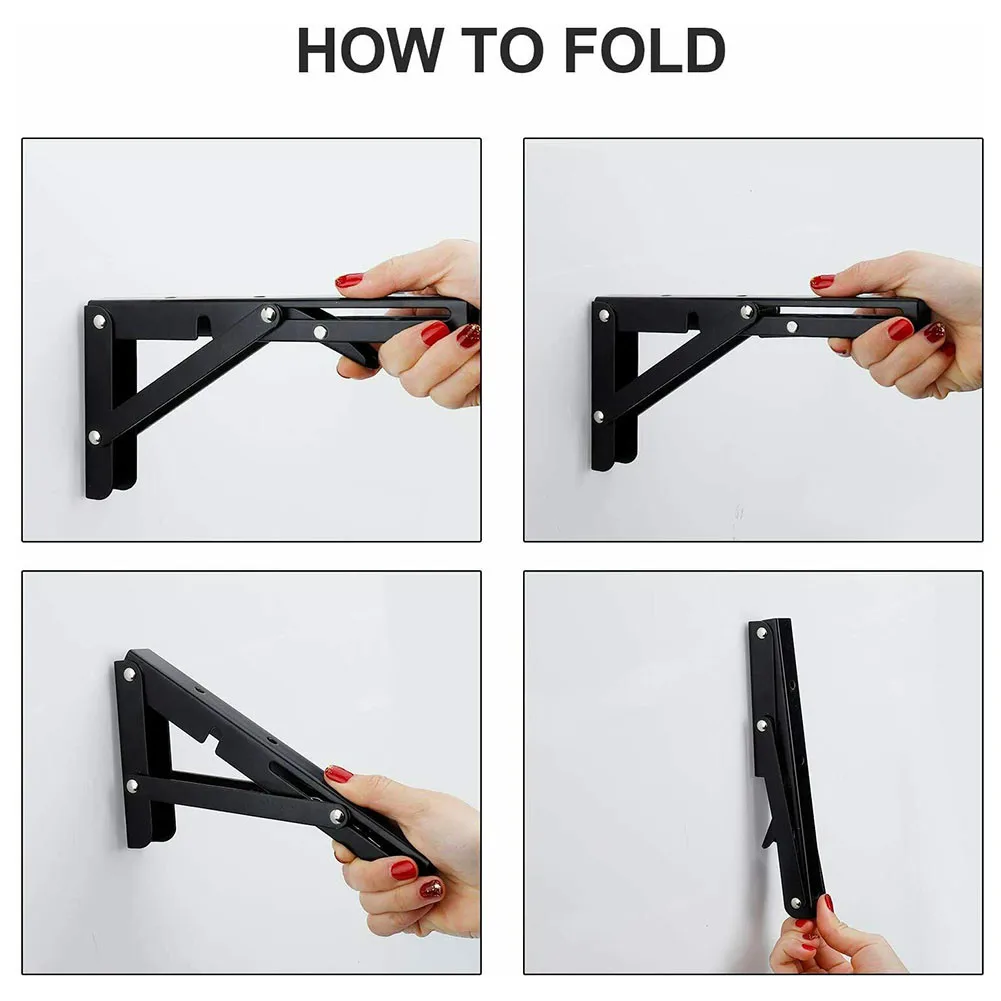 HOW TO FOLD