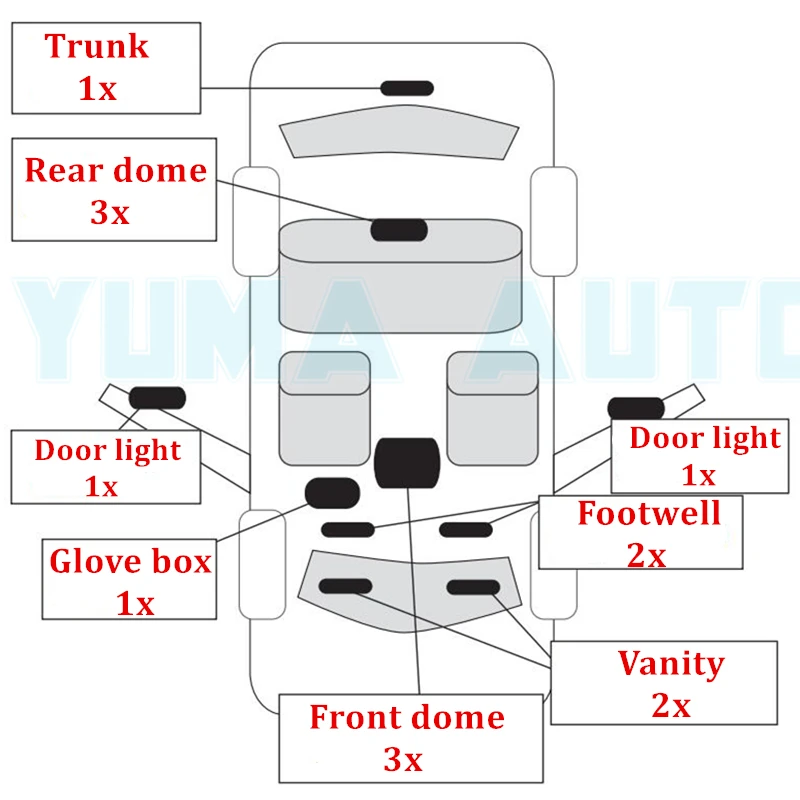 Trunk
1x

Rear dome
3x

YUMA AUTO

Door light
1x

Door light
1x

Footwell
2x

Glove box
1x

Vanity
2x

Front dome
3x