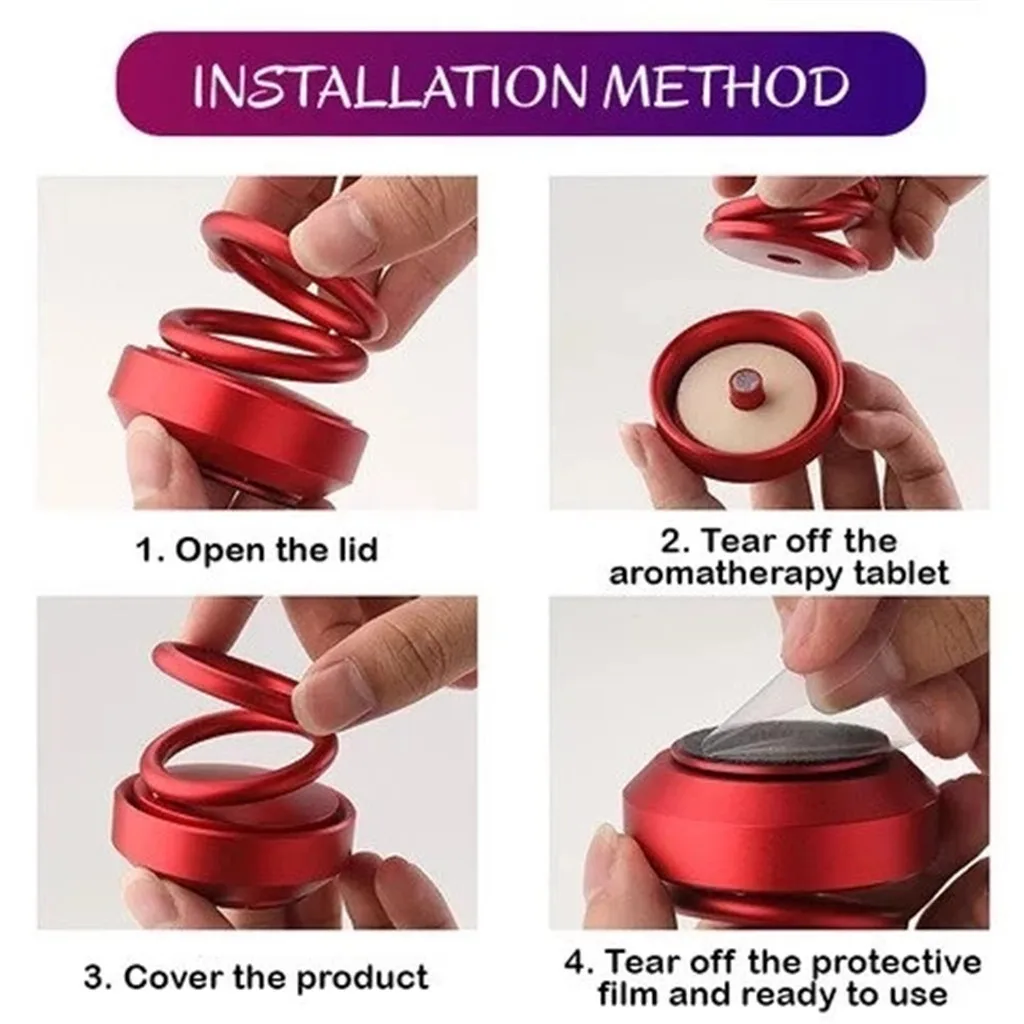 INSTALLATION METHOD

1. Open the lid

2. Tear off the aromatherapy tablet

3. Cover the product

4. Tear off the protective film and ready to use