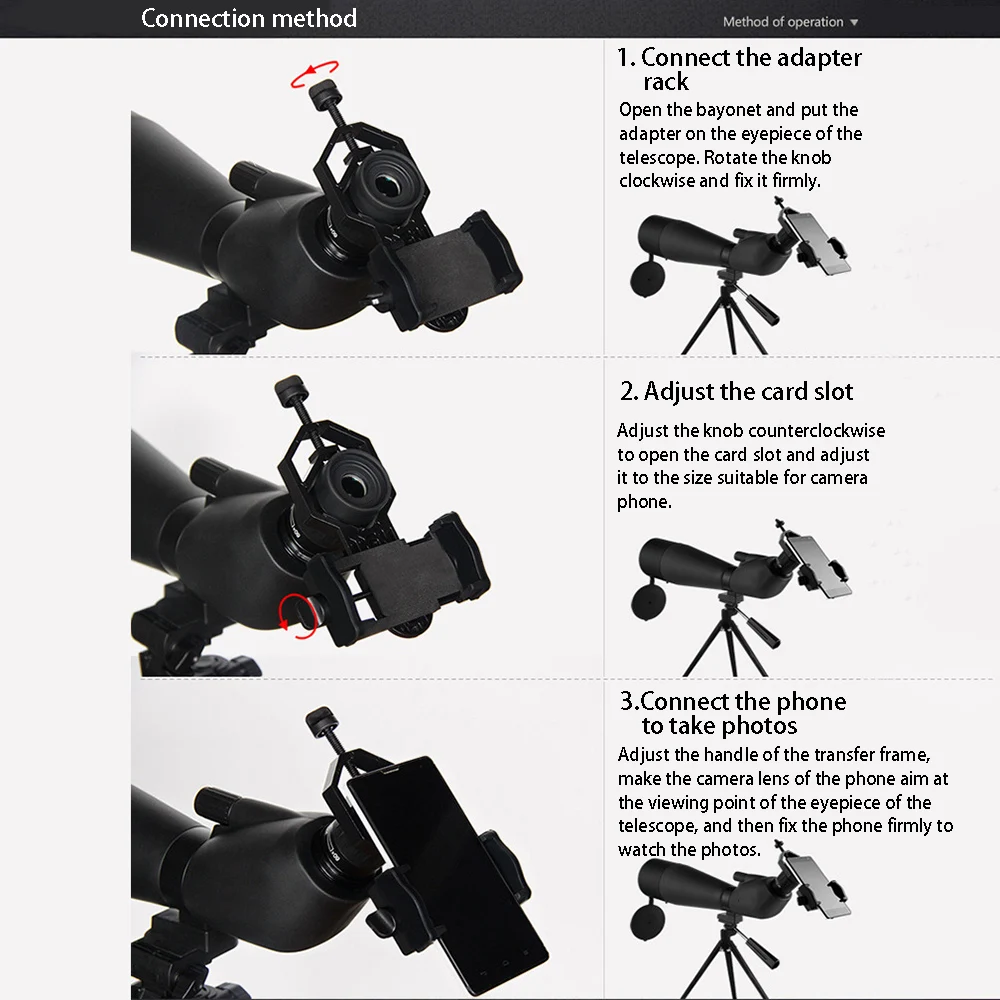 Connection method

Method of operation ▼

1. Connect the adapter rack

Open the bayonet and put the adapter on the eyepiece of the telescope. Rotate the knob clockwise and fix it firmly.

2. Adjust the card slot

Adjust the knob counterclockwise to open the card slot and adjust it to the size suitable for camera phone.

3.Connect the phone to take photos

Adjust the handle of the transfer frame, make the camera lens of the phone aim at the viewing point of the eyepiece of the telescope, and then fix the phone firmly to watch the photos.