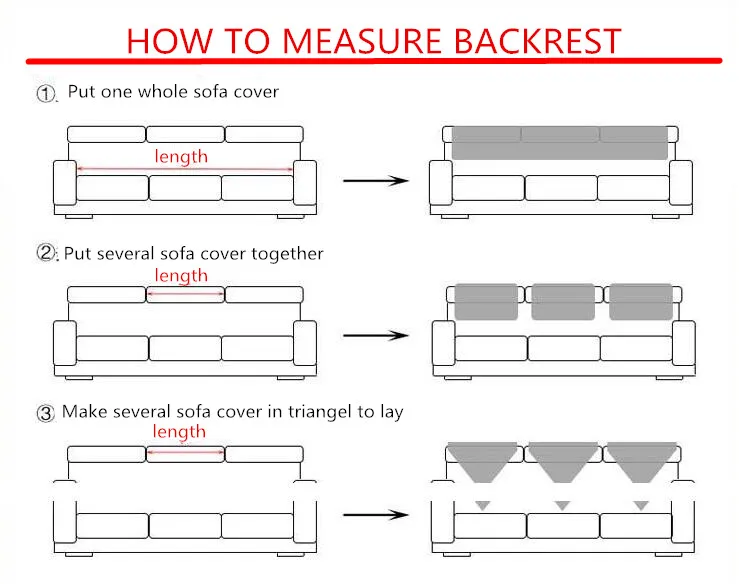 HOW TO MEASURE BACKREST

①. Put one whole sofa cover

length

②. Put several sofa cover together

length

③ Make several sofa cover in triangel to lay

length