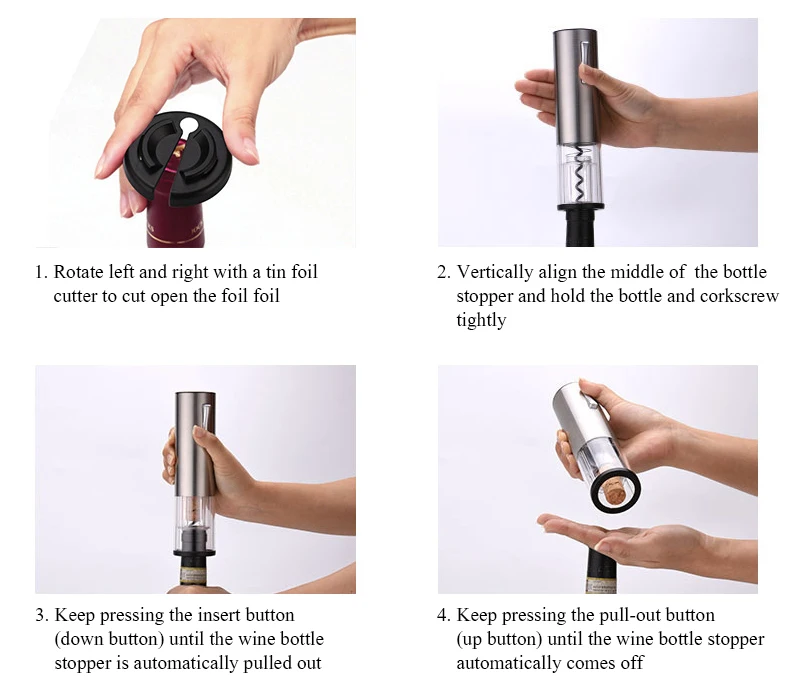 1. Rotate left and right with a tin foil cutter to cut open the foil foil

2. Vertically align the middle of the bottle stopper and hold the bottle and corkscrew tightly

3. Keep pressing the insert button (down button) until the wine bottle stopper is automatically pulled out

4. Keep pressing the pull-out button (up button) until the wine bottle stopper automatically comes off