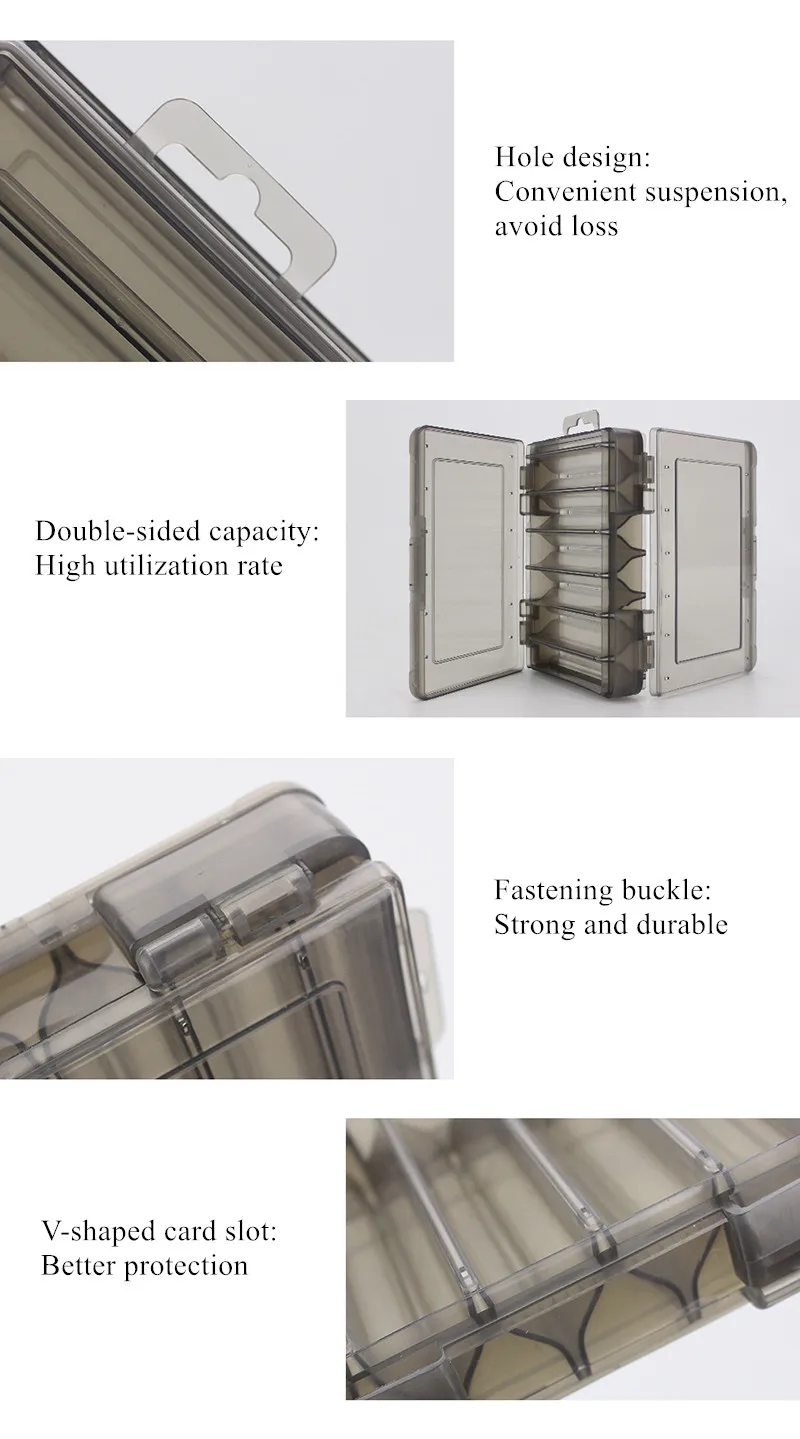 Hole design:
Convenient suspension,
avoid loss

Double-sided capacity:
High utilization rate

Fastening buckle:
Strong and durable

V-shaped card slot:
Better protection