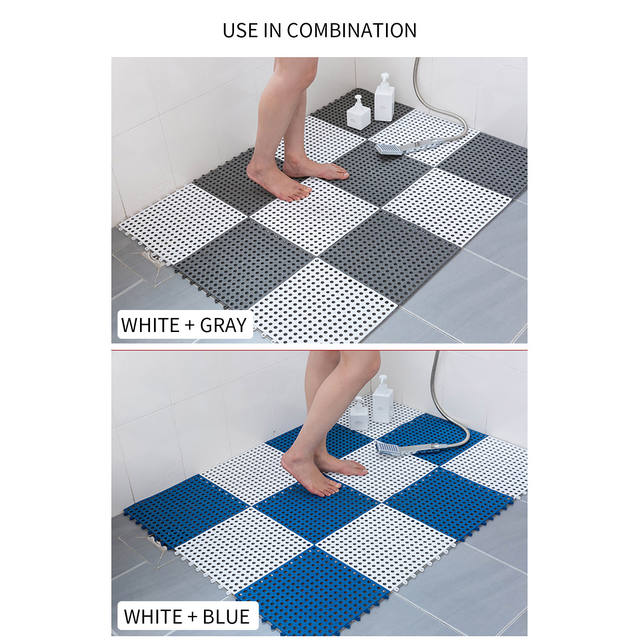 USE IN COMBINATION

WHITE + GRAY

WHITE + BLUE