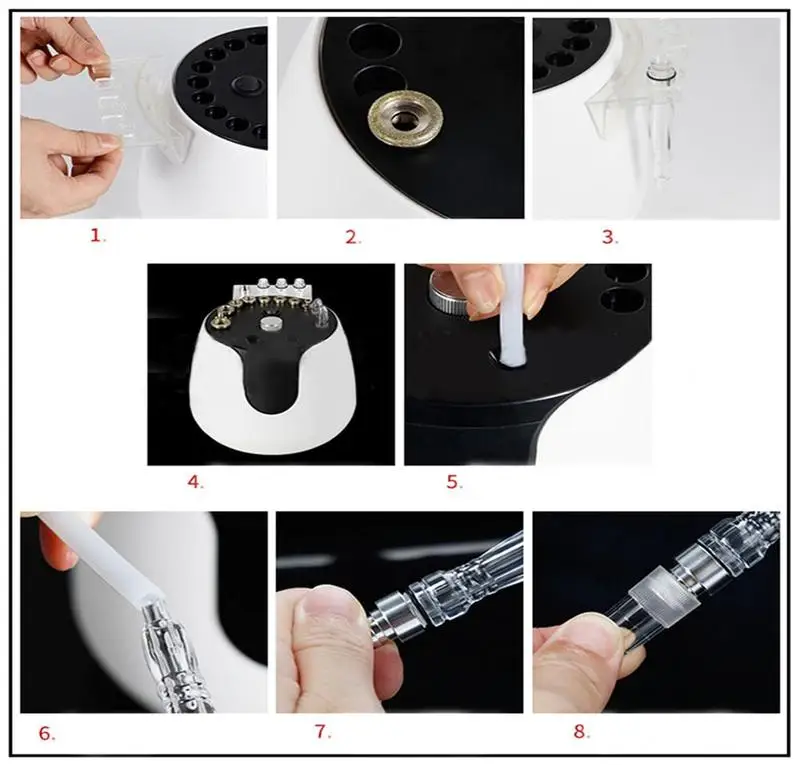 1.

2.

3.

4.

5.

6.

7.

8.