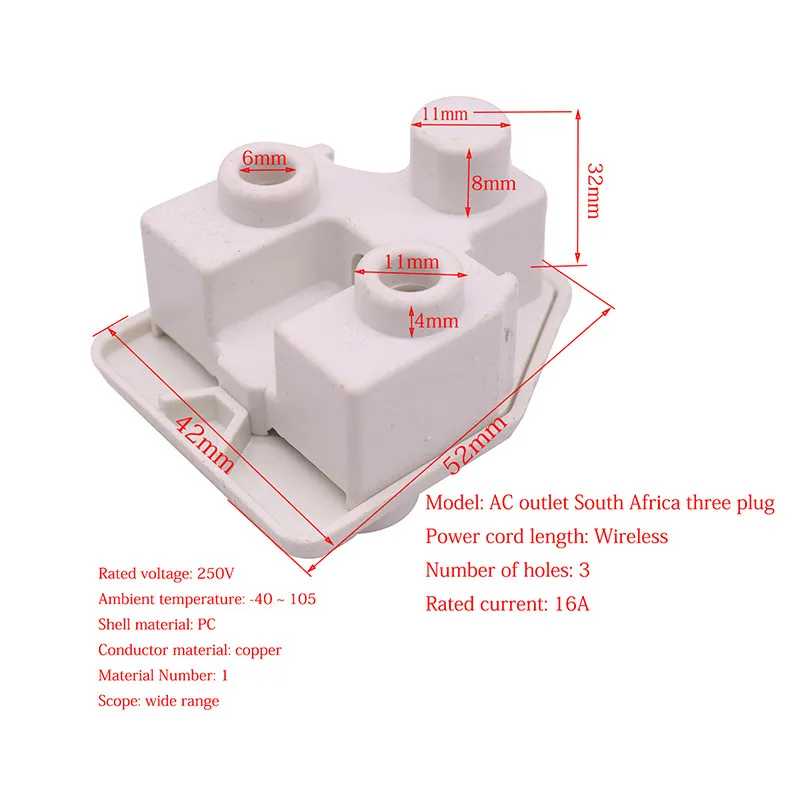 11mm

6mm

8mm

32mm

11mm

4mm

42mm

52mm

Model: AC outlet South Africa three plug
Power cord length: Wireless
Number of holes: 3
Rated current: 16A

Rated voltage: 250V
Ambient temperature: -40 ~ 105
Shell material: PC
Conductor material: copper
Material Number: 1
Scope: wide range