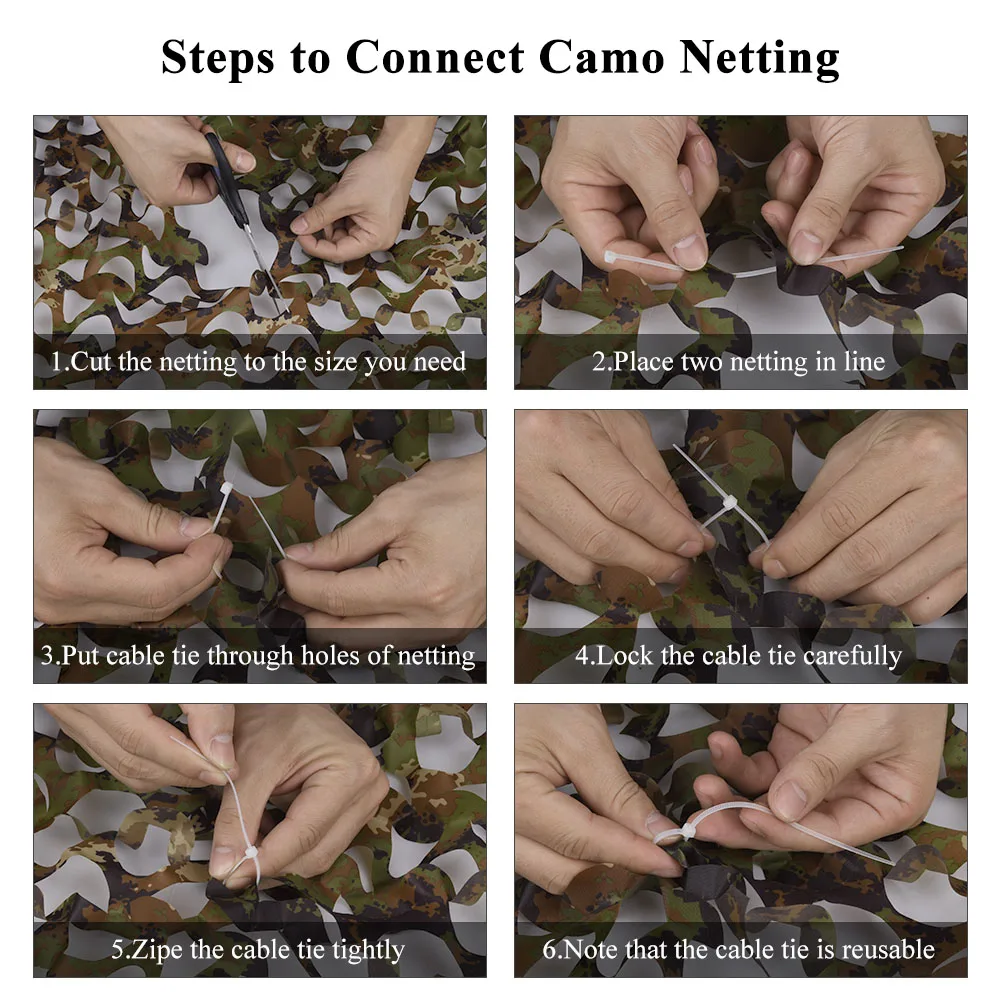 Steps to Connect Camo Netting

1.Cut the netting to the size you need

2.Place two netting in line

3.Put cable tie through holes of netting

4.Lock the cable tie carefully

5.Zipe the cable tie tightly

6.Note that the cable tie is reusable