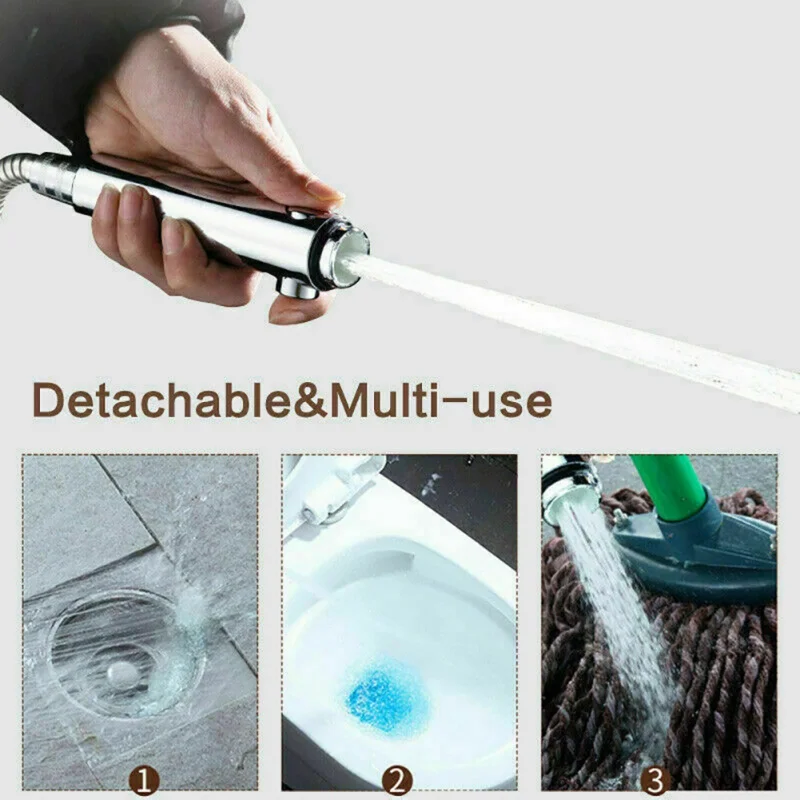 Detachable&Multi-use

1

2

3