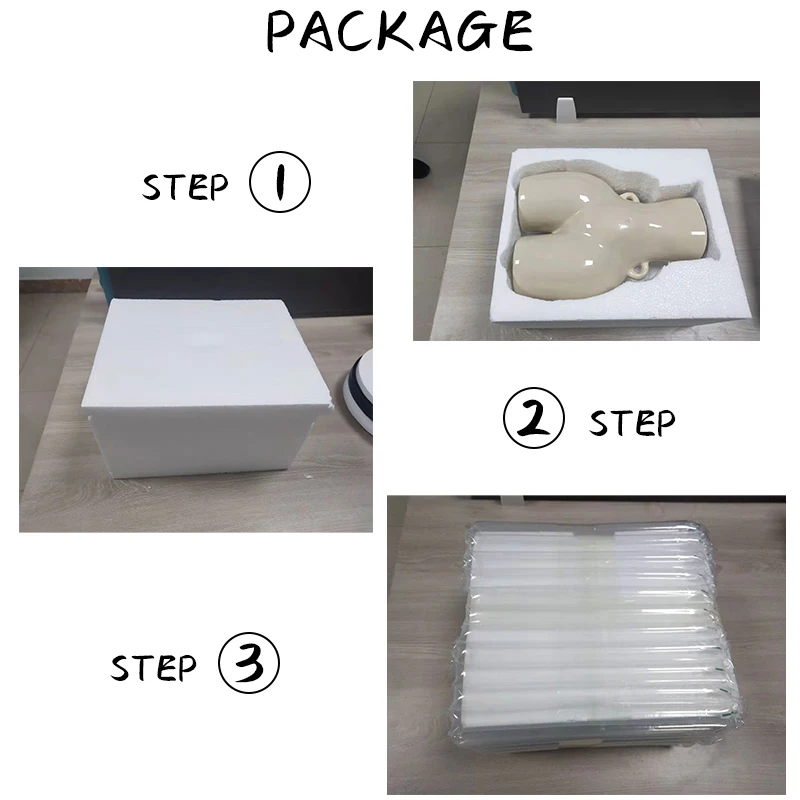 PACKAGE

STEP ①

② STEP

STEP ③