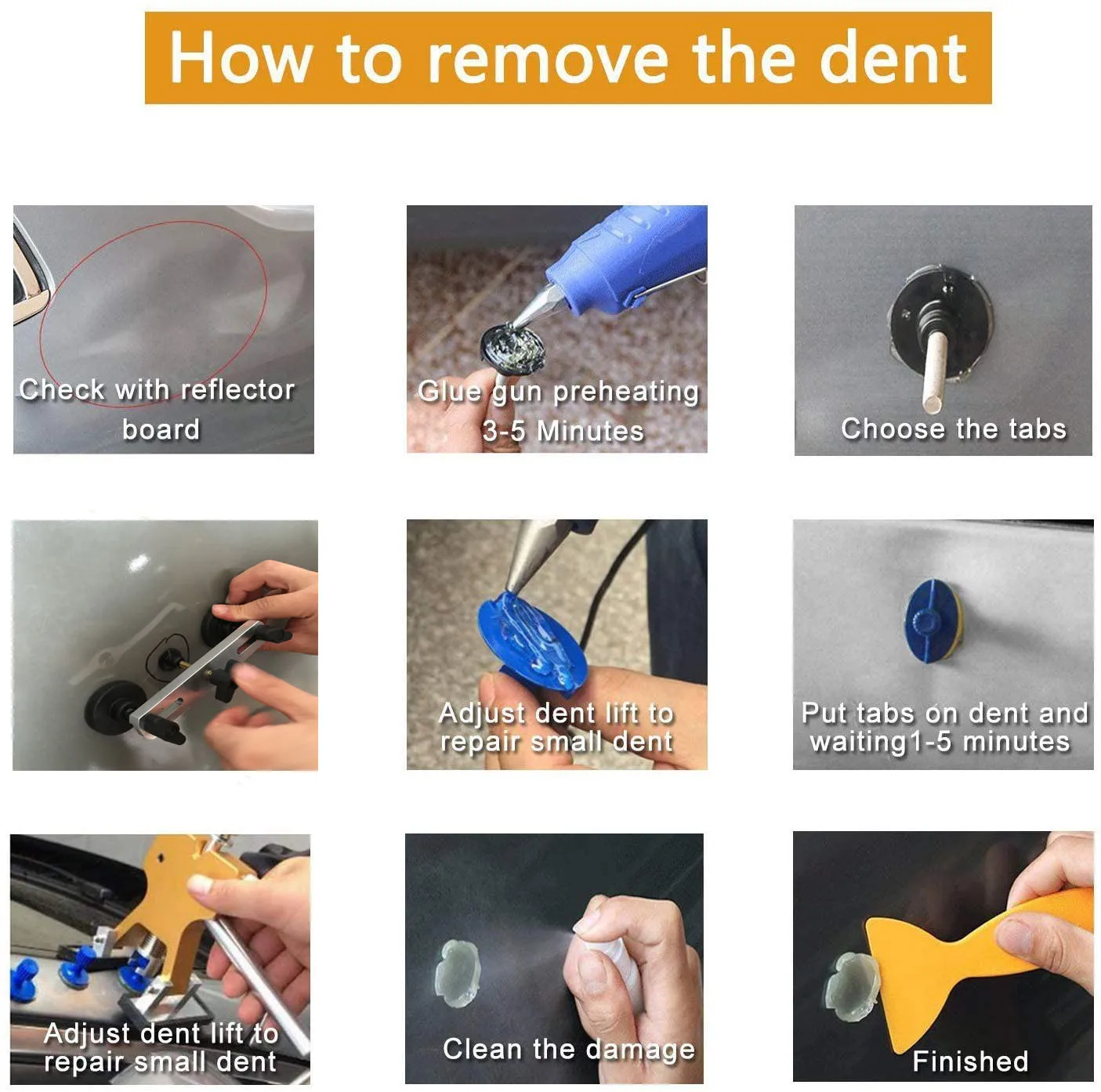 How to remove the dent

Check with reflector board

Glue gun preheating 3-5 Minutes

Choose the tabs

Adjust dent lift to repair small dent

Put tabs on dent and waiting1-5 minutes

Adjust dent lift to repair small dent

Clean the damage

Finished