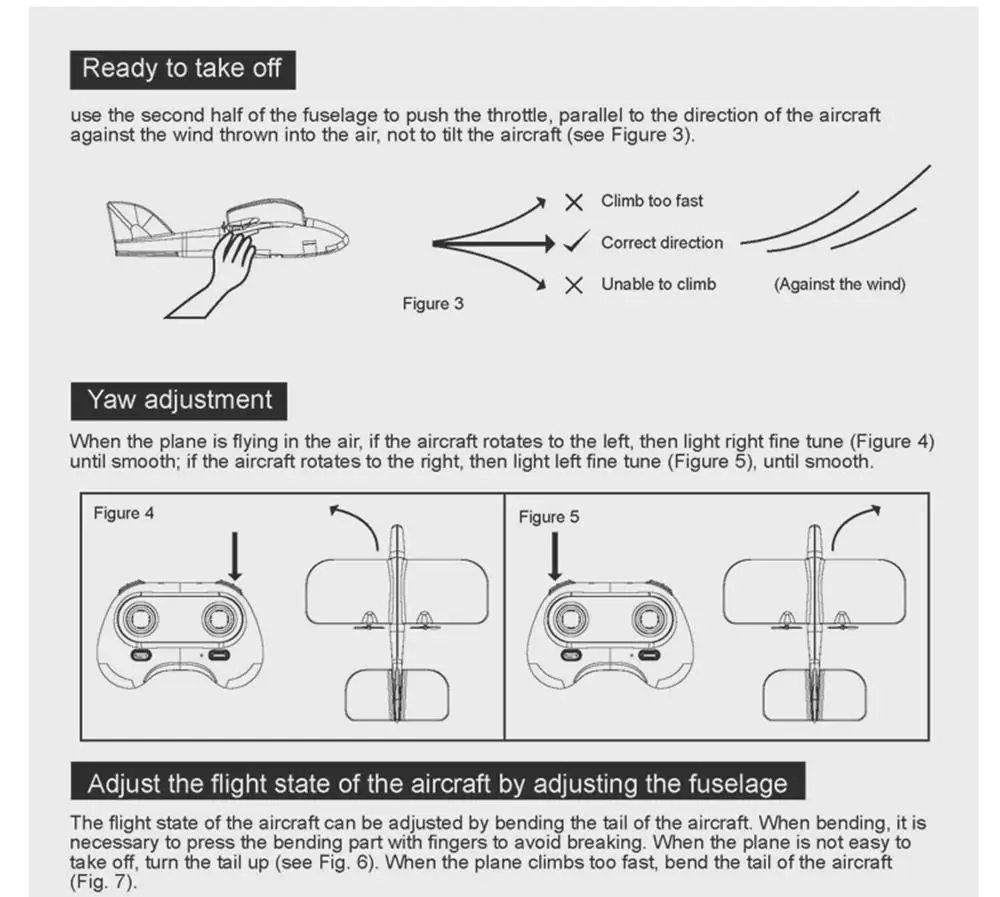 Ready to take off

use the second half of the fuselage to push the throttle, parallel to the direction of the aircraft against the wind thrown into the air, not to tilt the aircraft (see Figure 3).

✕ Climb too fast
✓ Correct direction
✕ Unable to climb
(Against the wind)
Figure 3

Yaw adjustment

When the plane is flying in the air, if the aircraft rotates to the left, then light right fine tune (Figure 4) until smooth; if the aircraft rotates to the right, then light left fine tune (Figure 5), until smooth.

Figure 4

Figure 5

Adjust the flight state of the aircraft by adjusting the fuselage

The flight state of the aircraft can be adjusted by bending the tail of the aircraft. When bending, it is necessary to press the bending part with fingers to avoid breaking. When the plane is not easy to take off, turn the tail up (see Fig. 6). When the plane climbs too fast, bend the tail of the aircraft (Fig. 7).