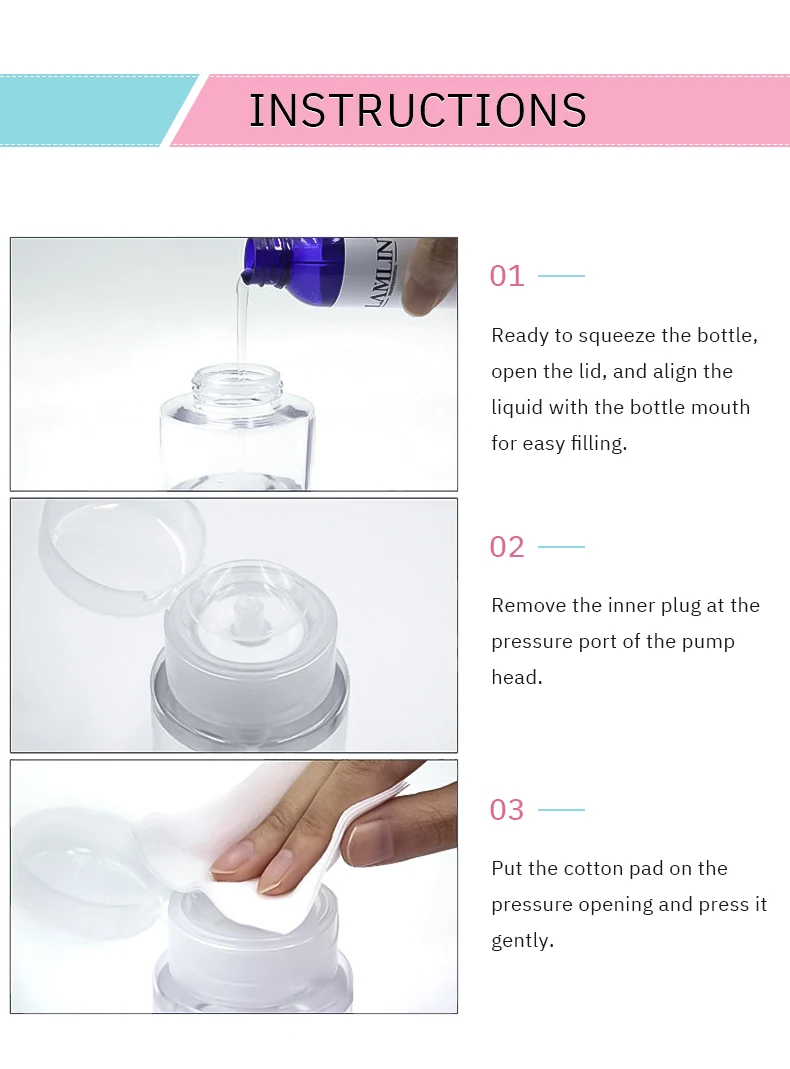 INSTRUCTIONS

LAMLIN

01

Ready to squeeze the bottle, open the lid, and align the liquid with the bottle mouth for easy filling.

02

Remove the inner plug at the pressure port of the pump head.

03

Put the cotton pad on the pressure opening and press it gently.