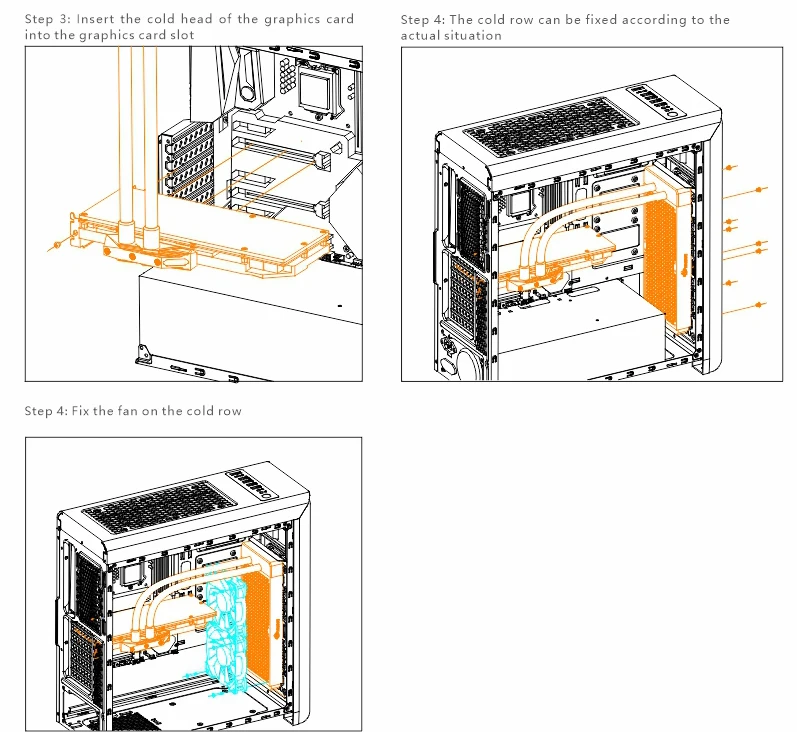 Step 3: Insert the cold head of the graphics card into the graphics card slot

Step 4: The cold row can be fixed according to the actual situation

Step 4: Fix the fan on the cold row