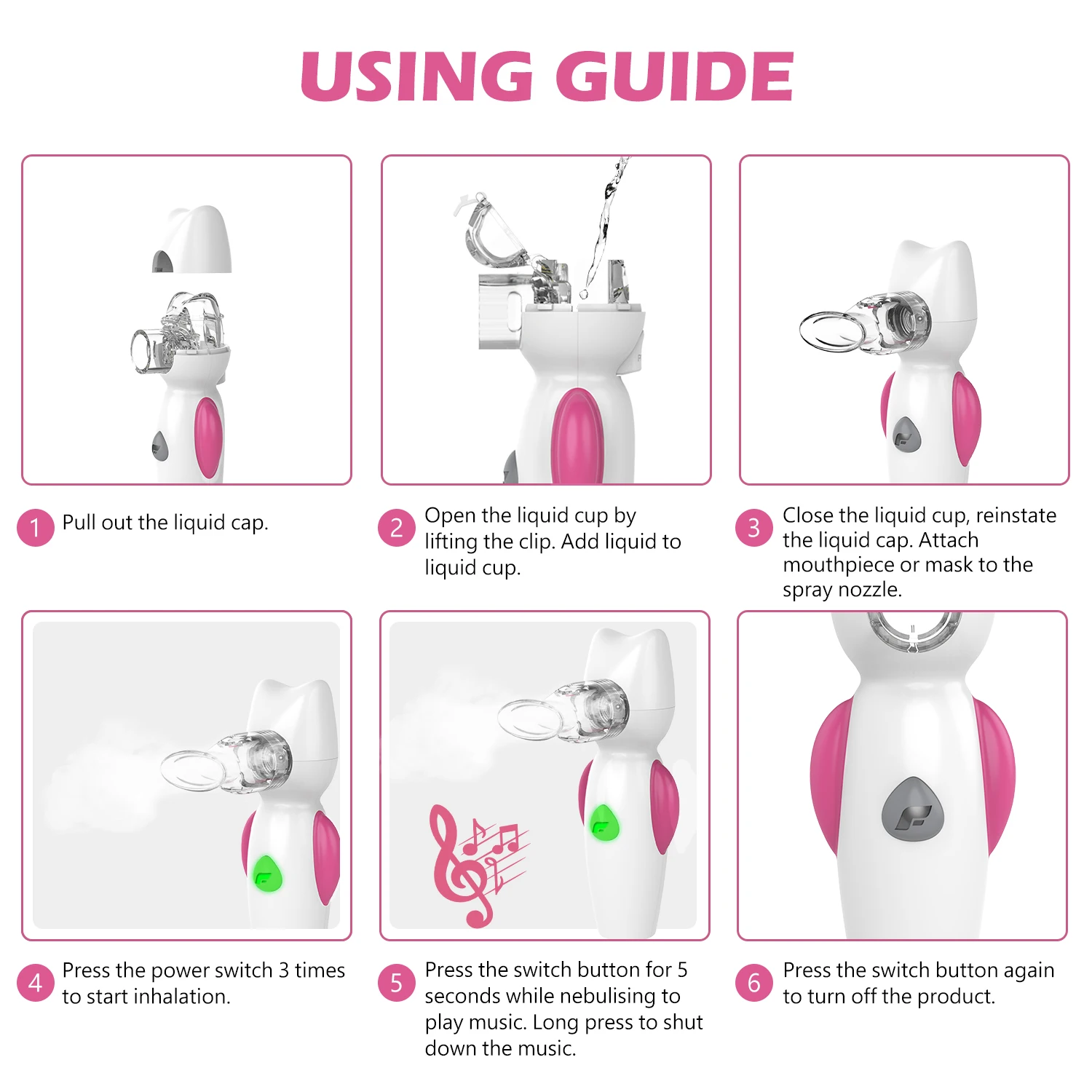 USING GUIDE

1 Pull out the liquid cap.

2 Open the liquid cup by lifting the clip. Add liquid to liquid cup.

3 Close the liquid cup, reinstate the liquid cap. Attach mouthpiece or mask to the spray nozzle.

4 Press the power switch 3 times to start inhalation.

5 Press the switch button for 5 seconds while nebulising to play music. Long press to shut down the music.

6 Press the switch button again to turn off the product.