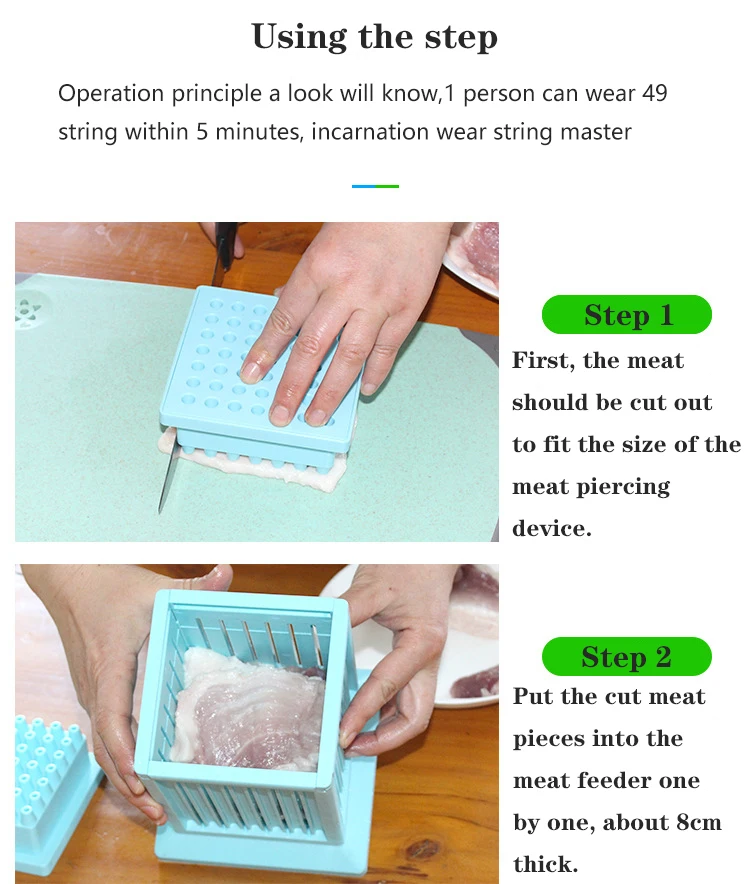 Using the step

Operation principle a look will know,1 person can wear 49 string within 5 minutes, incarnation wear string master

Step 1

First, the meat should be cut out to fit the size of the meat piercing device.

Step 2

Put the cut meat pieces into the meat feeder one by one, about 8cm thick.