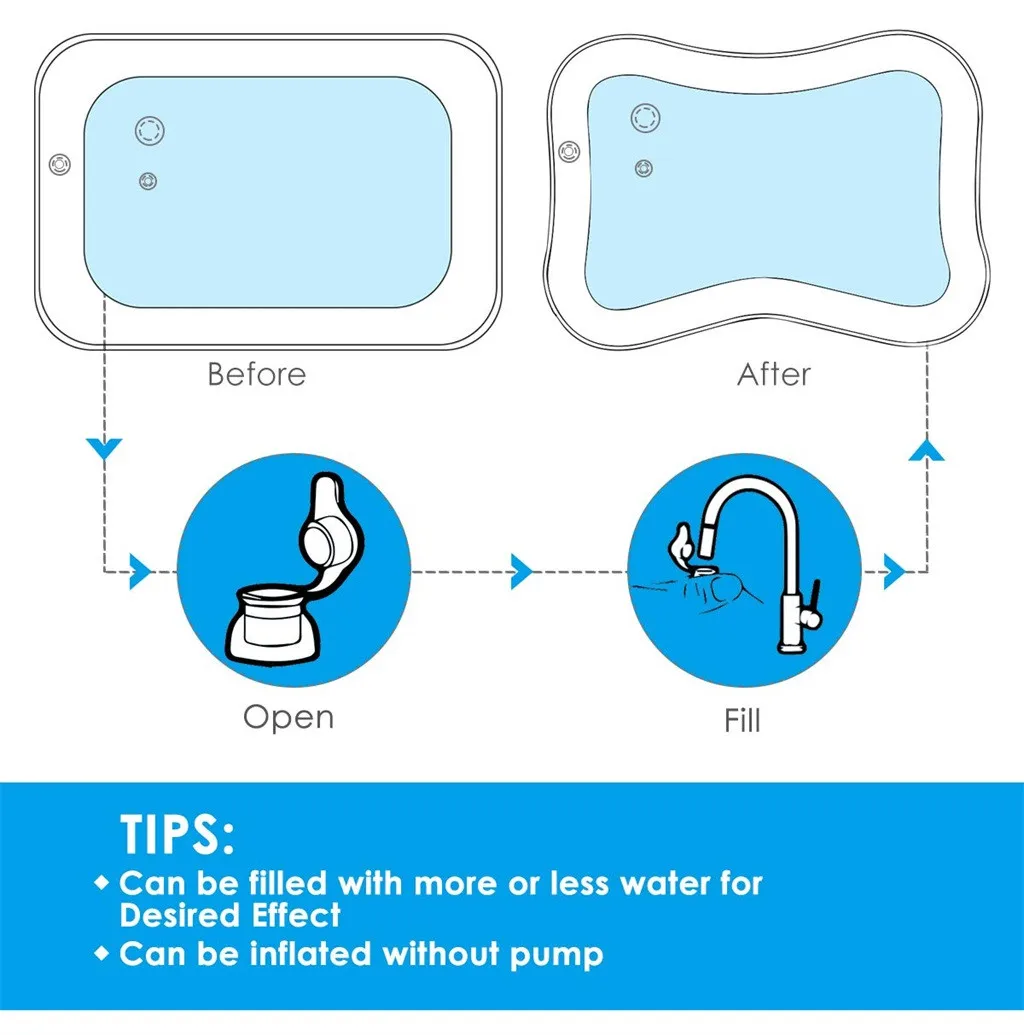 Before

After

Open

Fill

TIPS:

◆ Can be filled with more or less water for Desired Effect

◆ Can be inflated without pump