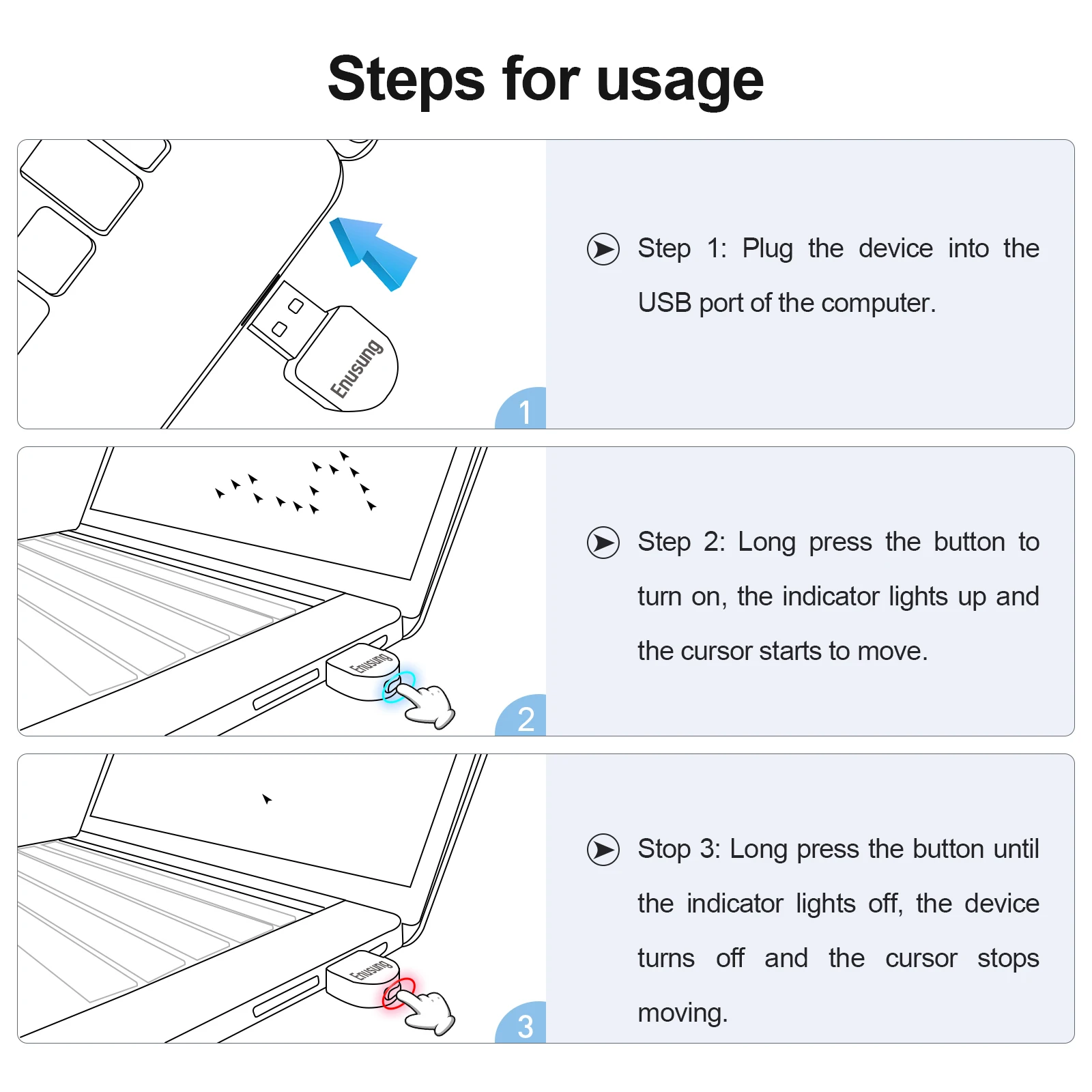 Steps for usage

Enusung

1

Step 1: Plug the device into the USB port of the computer.

Enusung

2

Step 2: Long press the button to turn on, the indicator lights up and the cursor starts to move.

Enusung

3

Stop 3: Long press the button until the indicator lights off, the device turns off and the cursor stops moving.