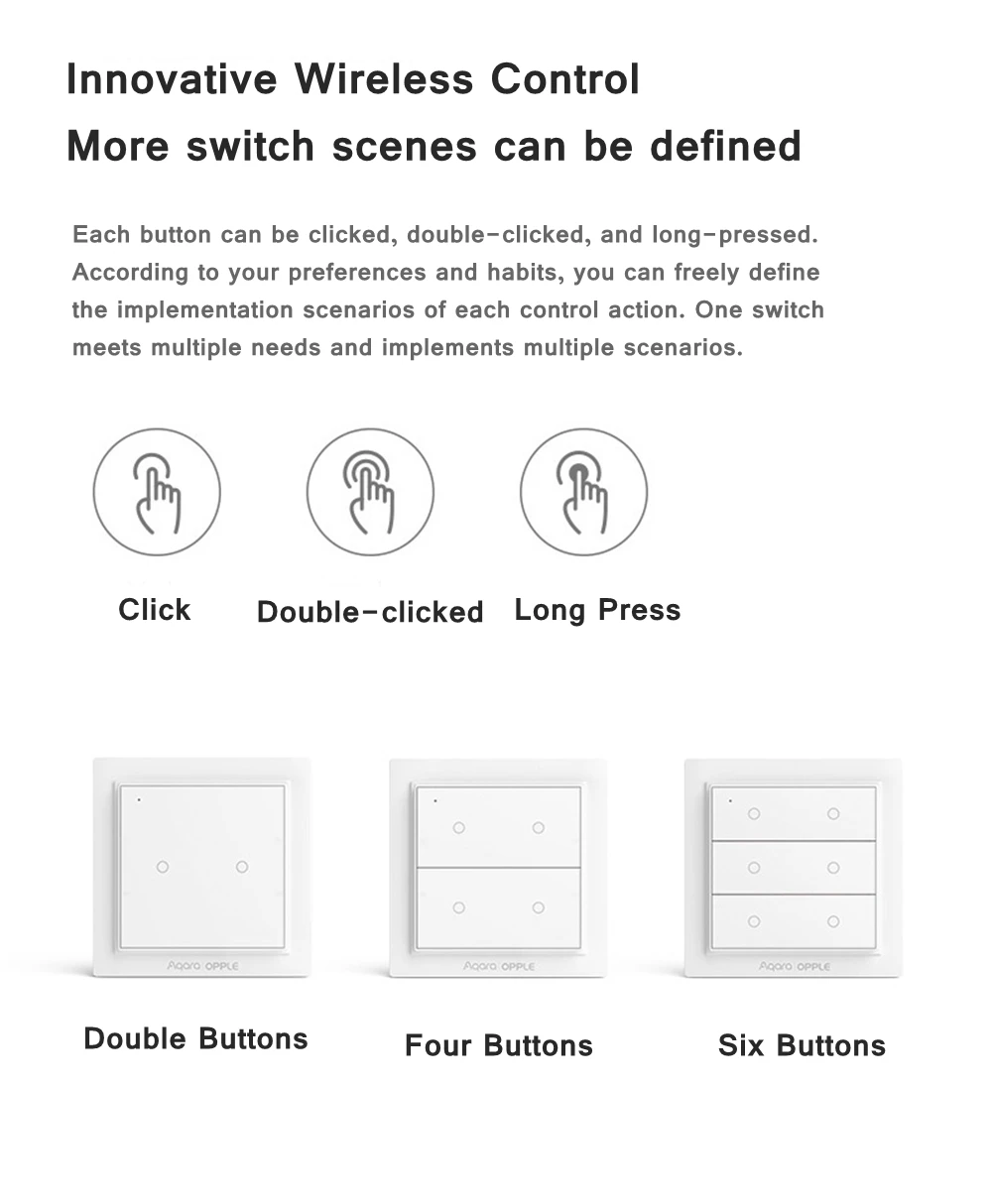 Innovative Wireless Control
More switch scenes can be defined

Each button can be clicked, double-clicked, and long-pressed. According to your preferences and habits, you can freely define the implementation scenarios of each control action. One switch meets multiple needs and implements multiple scenarios.

Click
Double-clicked
Long Press

Aqara OPPLE
Aqara OPPLE
Aqara OPPLE

Double Buttons
Four Buttons
Six Buttons