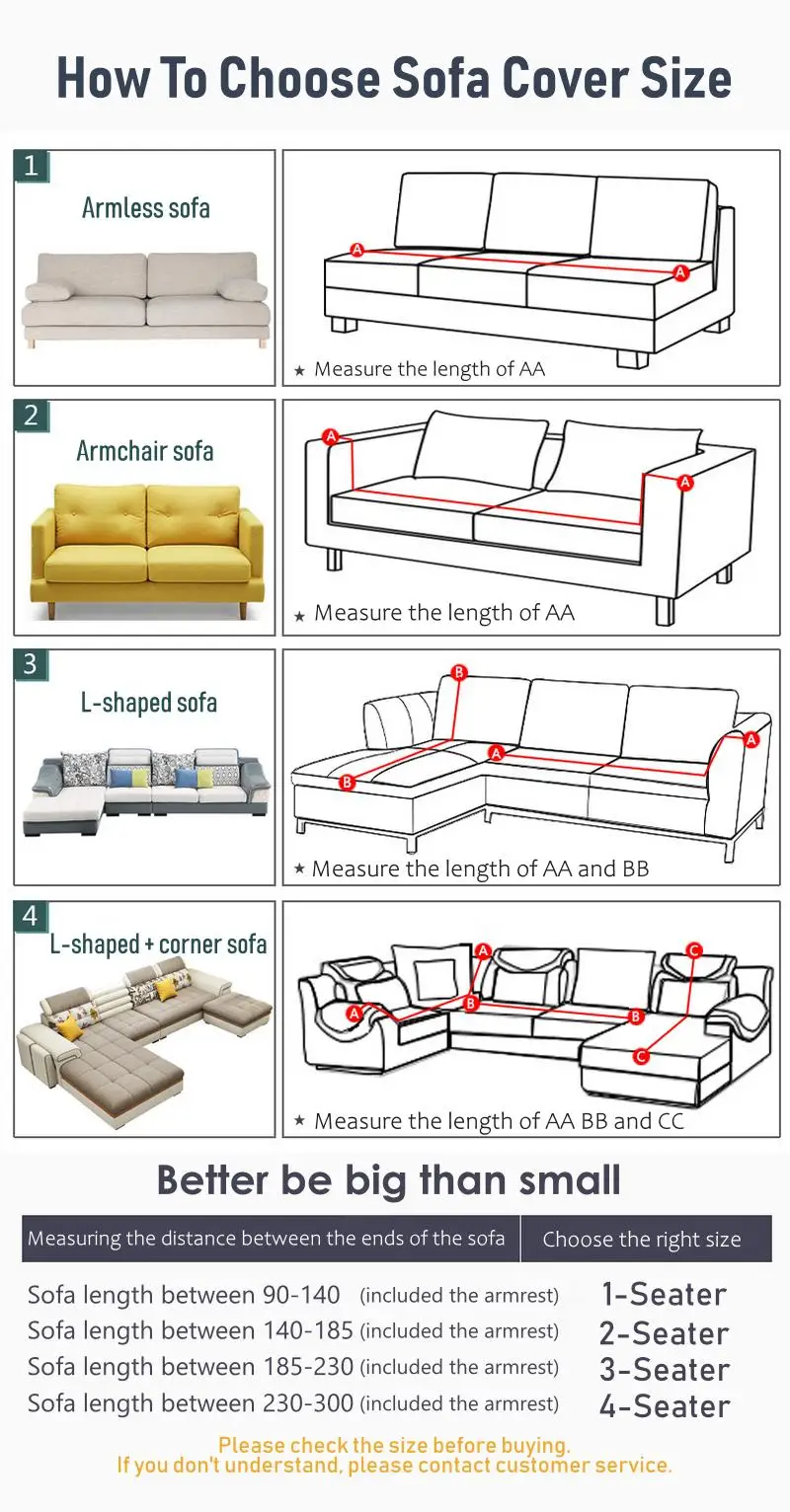 How To Choose Sofa Cover Size

1
Armless sofa

A A
★ Measure the length of AA

2
Armchair sofa

A A
★ Measure the length of AA

3
L-shaped sofa

B A A B
★ Measure the length of AA and BB

4
L-shaped + corner sofa

A A B B C C
★ Measure the length of AA BB and CC

Better be big than small

| Measuring the distance between the ends of the sofa | Choose the right size |
|---|---|
| Sofa length between 90-140 (included the armrest) | 1-Seater |
| Sofa length between 140-185 (included the armrest) | 2-Seater |
| Sofa length between 185-230 (included the armrest) | 3-Seater |
| Sofa length between 230-300 (included the armrest) | 4-Seater |

Please check the size before buying.
If you don't understand, please contact customer service.