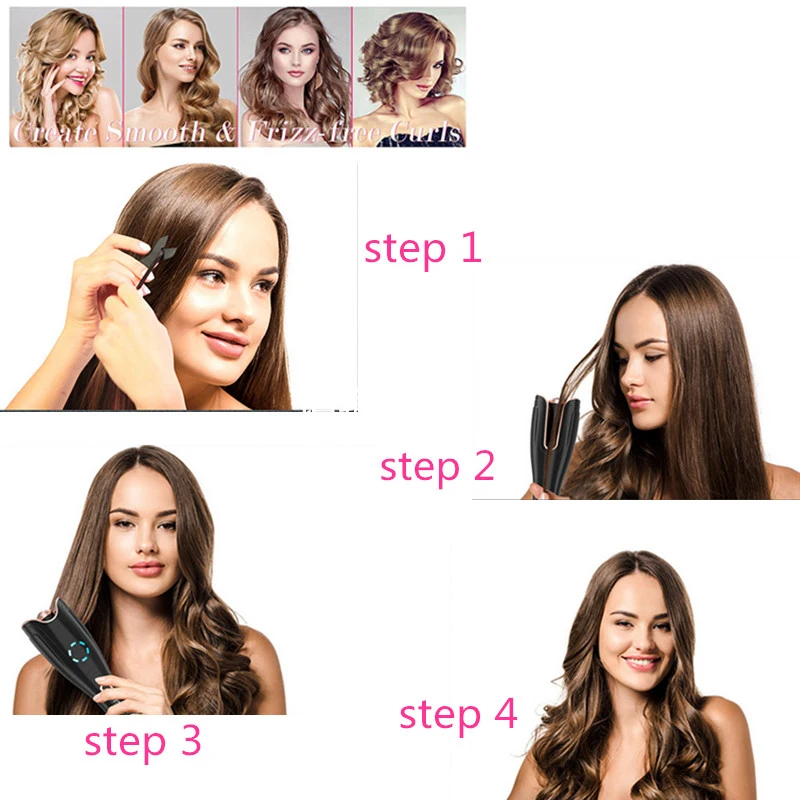 Create Smooth & Frizz-free Curls

step 1

step 2

step 3

step 4