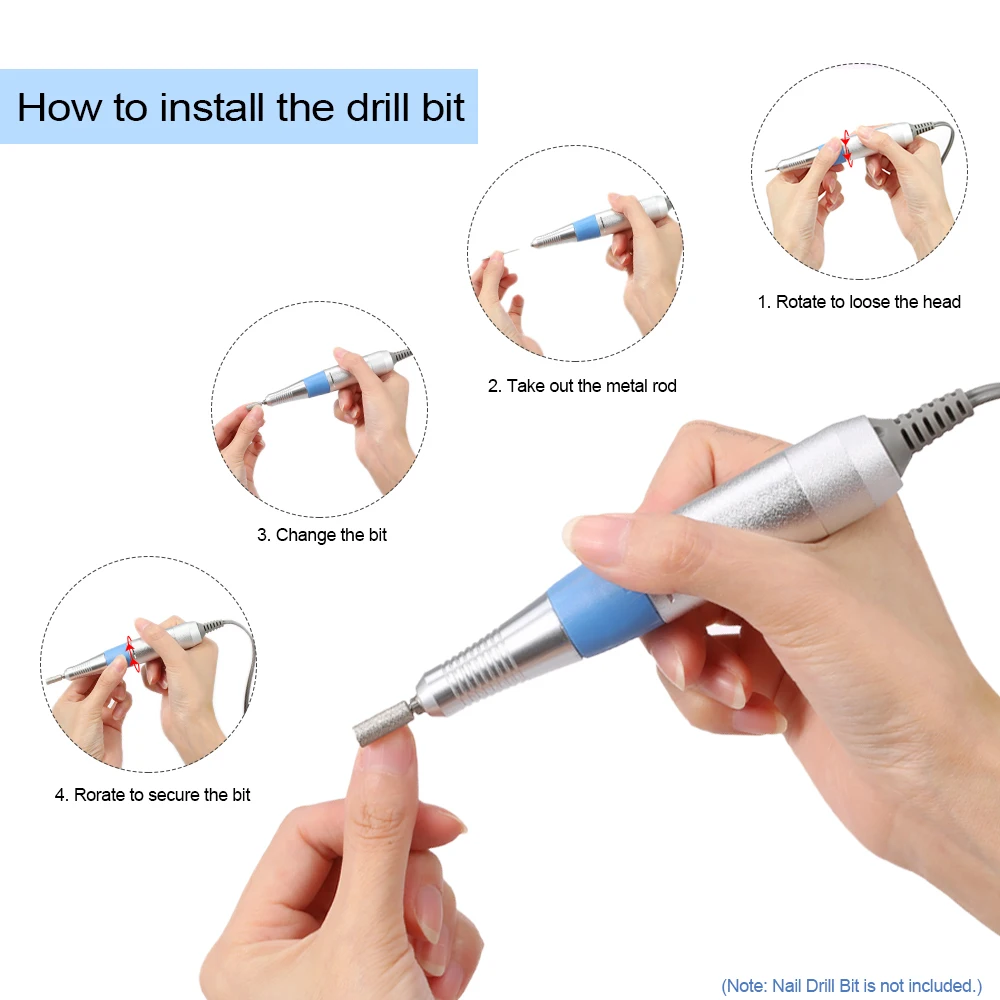 How to install the drill bit

1. Rotate to loose the head

2. Take out the metal rod

3. Change the bit

4. Rorate to secure the bit

(Note: Nail Drill Bit is not included.)