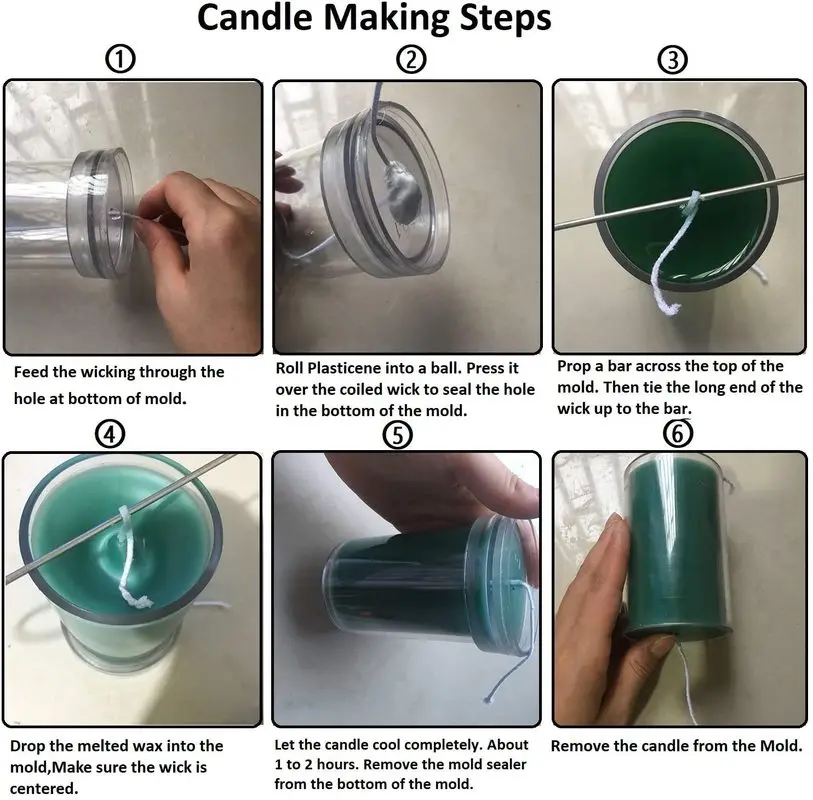 Candle Making Steps

①

Feed the wicking through the hole at bottom of mold.

②

Roll Plasticene into a ball. Press it over the coiled wick to seal the hole in the bottom of the mold.

③

Prop a bar across the top of the mold. Then tie the long end of the wick up to the bar.

④

Drop the melted wax into the mold,Make sure the wick is centered.

⑤

Let the candle cool completely. About 1 to 2 hours. Remove the mold sealer from the bottom of the mold.

⑥

Remove the candle from the Mold.