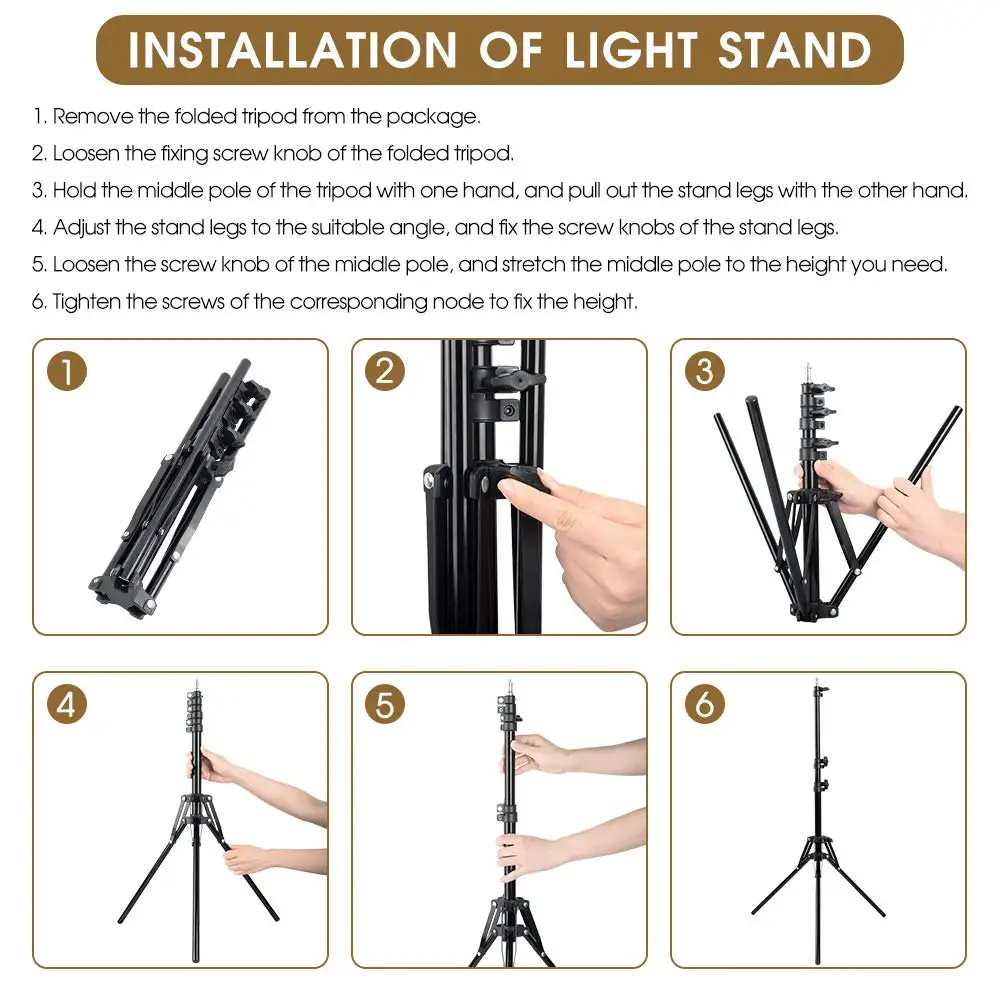 INSTALLATION OF LIGHT STAND

1. Remove the folded tripod from the package.

2. Loosen the fixing screw knob of the folded tripod.

3. Hold the middle pole of the tripod with one hand, and pull out the stand legs with the other hand.

4. Adjust the stand legs to the suitable angle, and fix the screw knobs of the stand legs.

5. Loosen the screw knob of the middle pole, and stretch the middle pole to the height you need.

6. Tighten the screws of the corresponding node to fix the height.

1

2

3

4

5

6