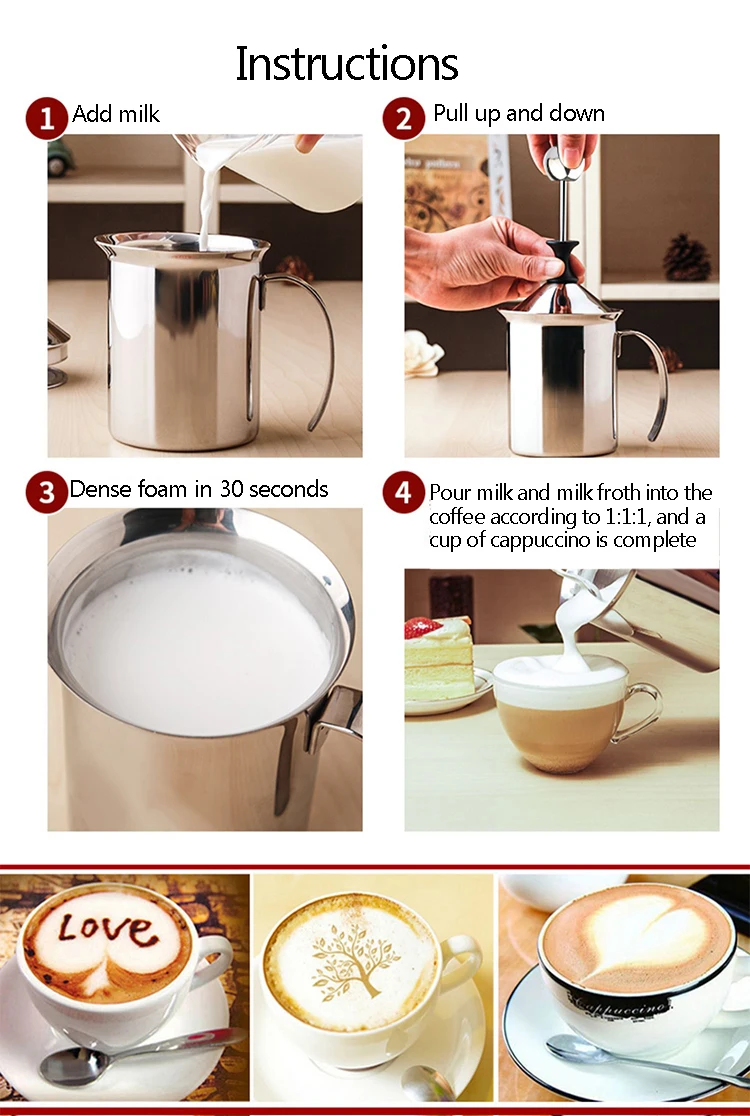 Instructions

1 Add milk

2 Pull up and down

3 Dense foam in 30 seconds

4 Pour milk and milk froth into the coffee according to 1:1:1, and a cup of cappuccino is complete

Love

Cappuccino