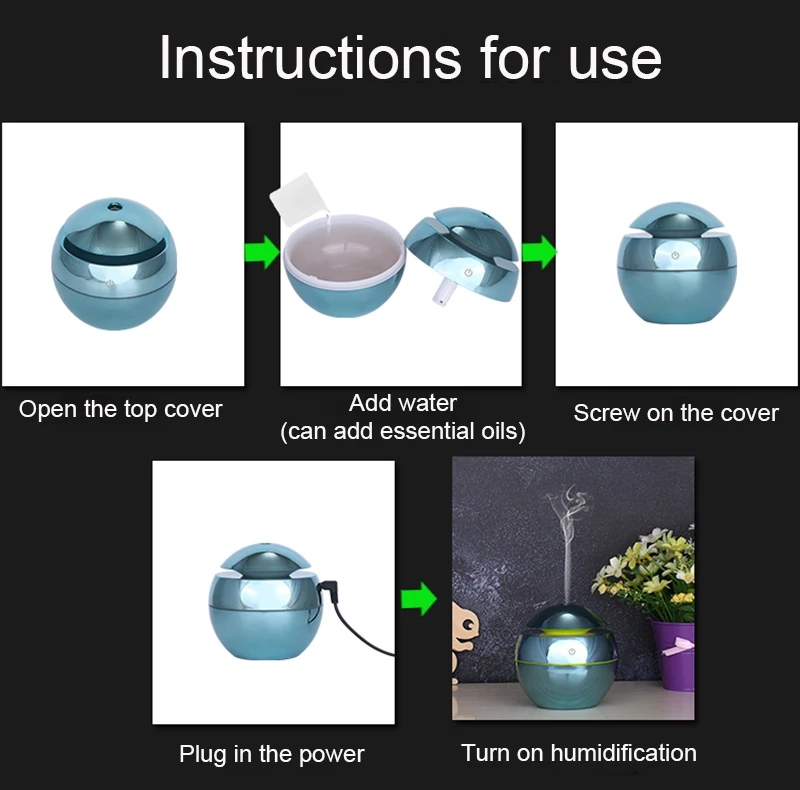 Instructions for use

Open the top cover

Add water
(can add essential oils)

Screw on the cover

Plug in the power

Turn on humidification