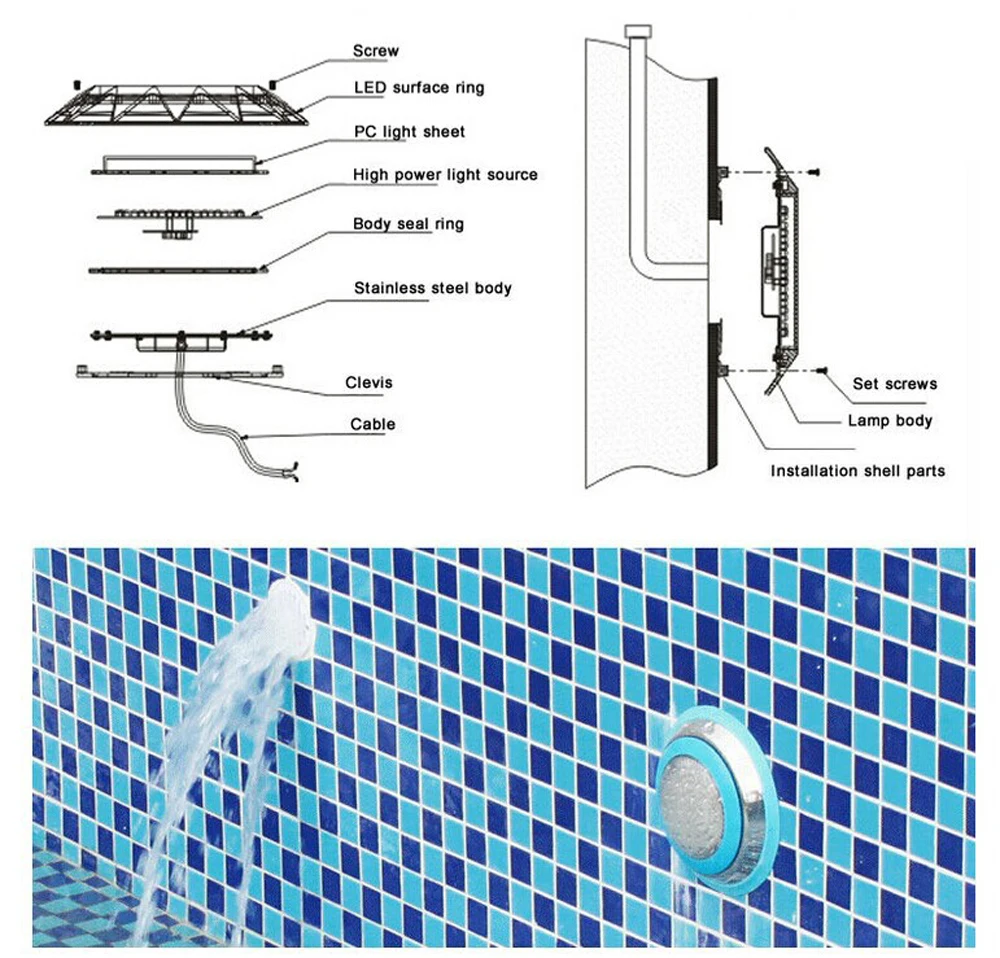 Screw
LED surface ring
PC light sheet
High power light source
Body seal ring
Stainless steel body
Clevis
Cable

Set screws
Lamp body
Installation shell parts