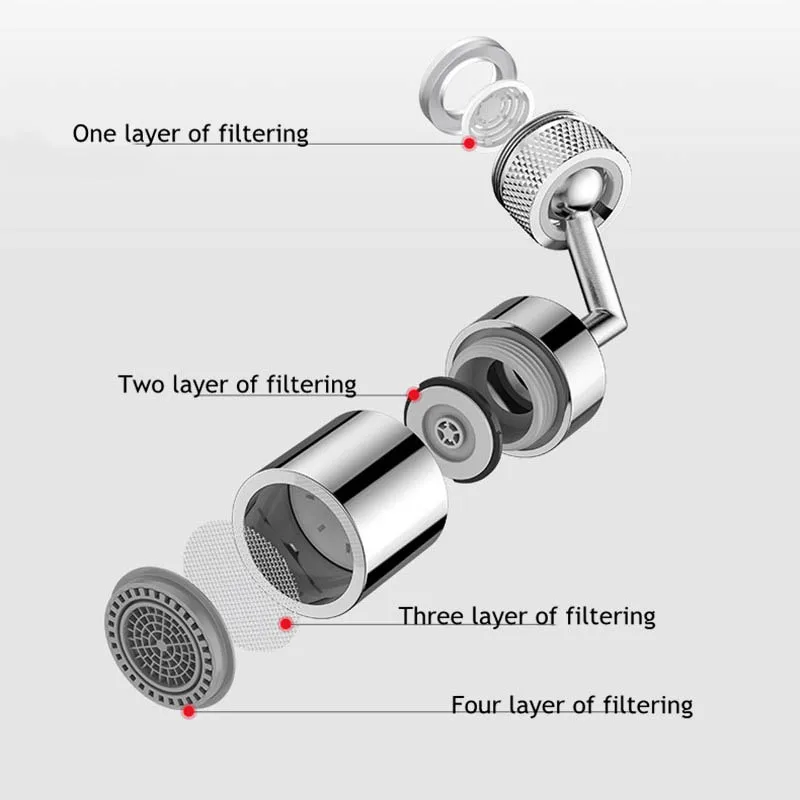 One layer of filtering

Two layer of filtering

Three layer of filtering

Four layer of filtering