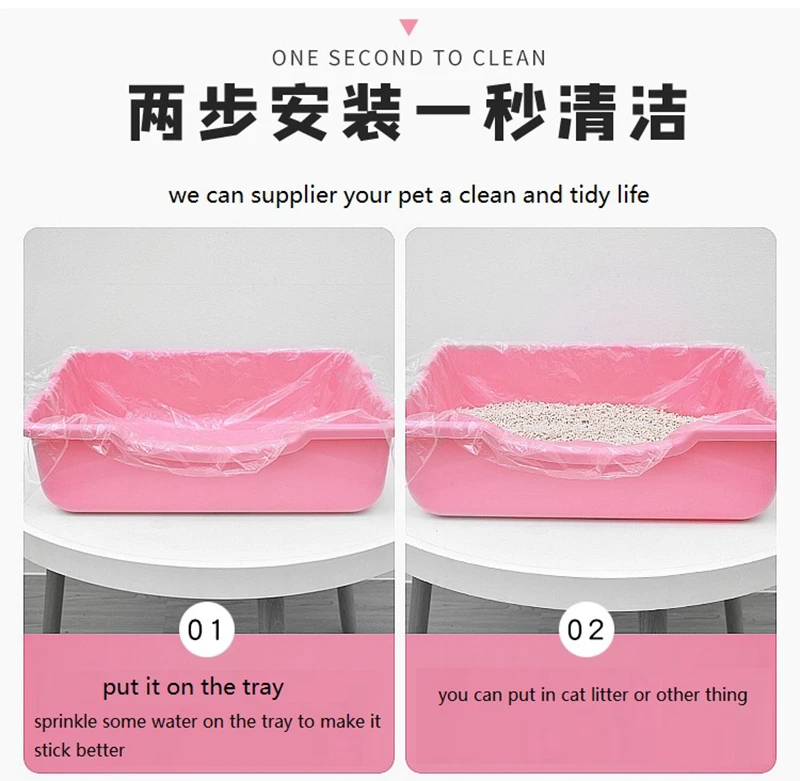 ONE SECOND TO CLEAN

两步安装一秒清洁

we can supplier your pet a clean and tidy life

01

put it on the tray

sprinkle some water on the tray to make it stick better

02

you can put in cat litter or other thing