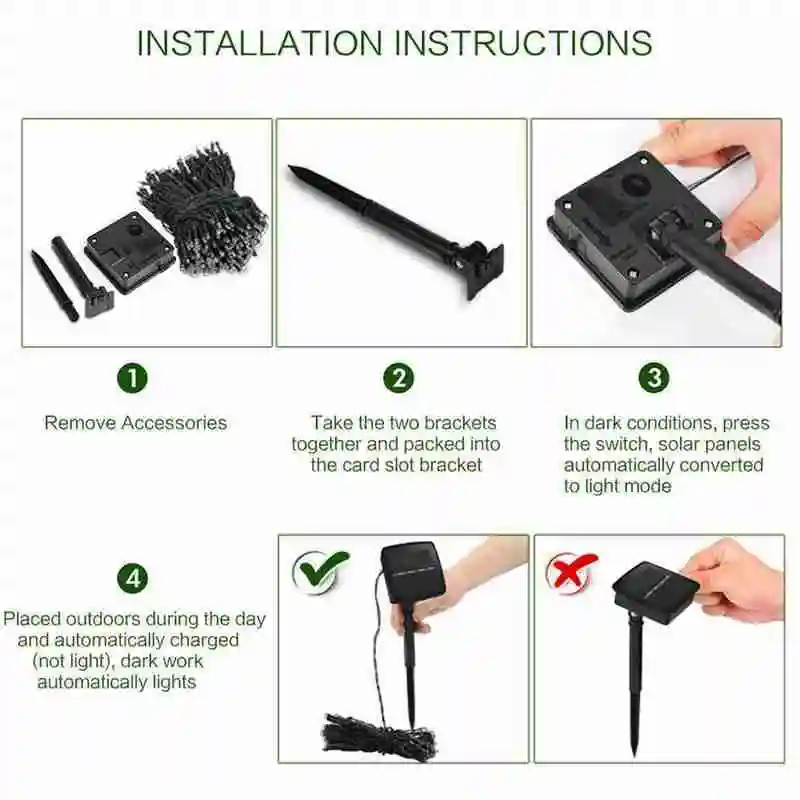 INSTALLATION INSTRUCTIONS

1

Remove Accessories

2

Take the two brackets together and packed into the card slot bracket

3

In dark conditions, press the switch, solar panels automatically converted to light mode

4

Placed outdoors during the day and automatically charged (not light), dark work automatically lights