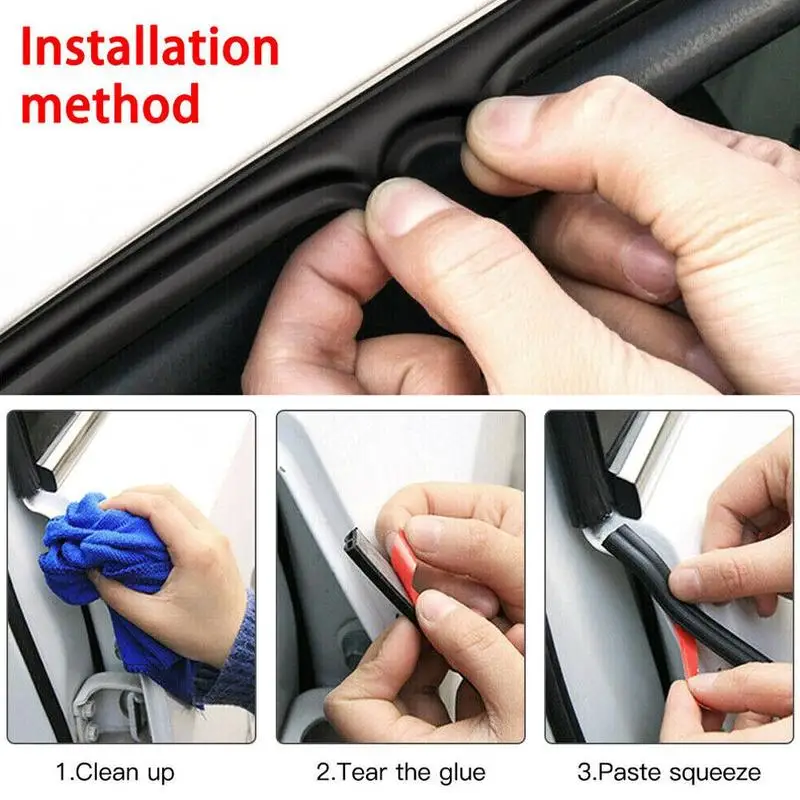 Installation method

1.Clean up

2.Tear the glue

3.Paste squeeze