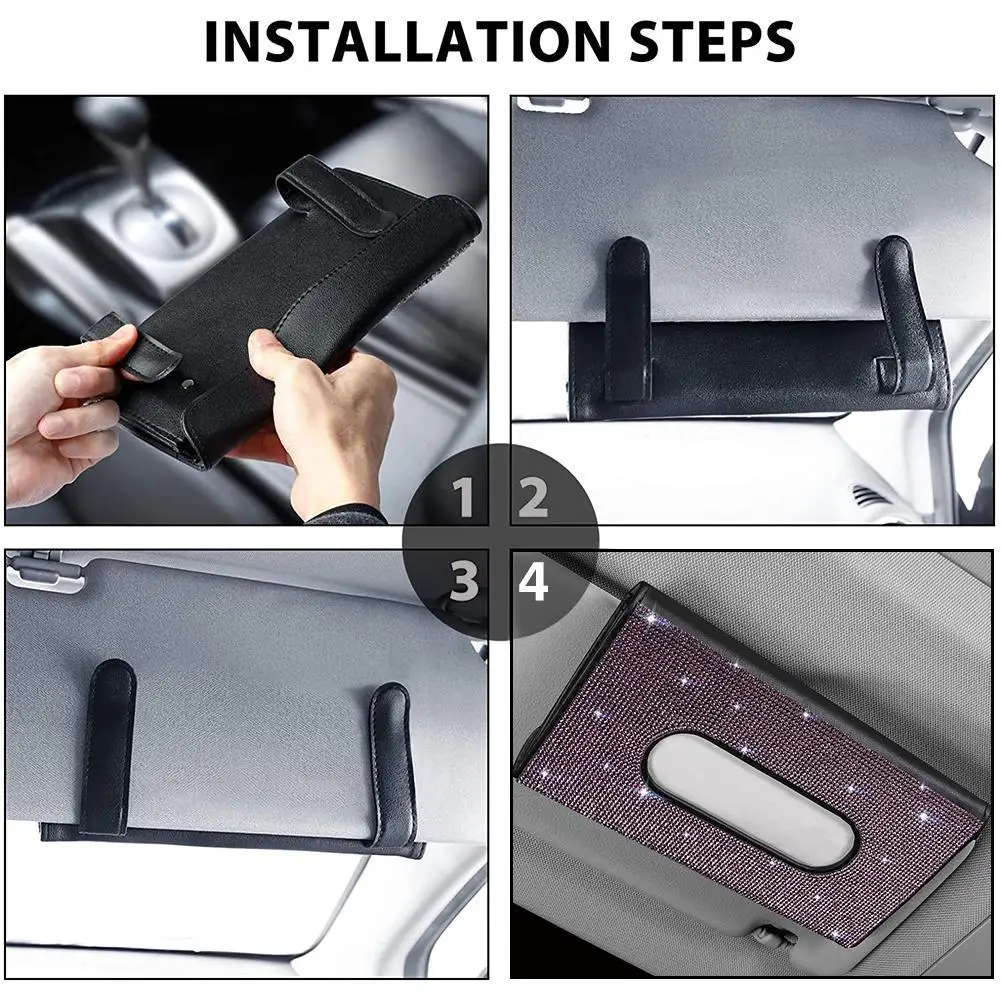 INSTALLATION STEPS

1

2

3

4