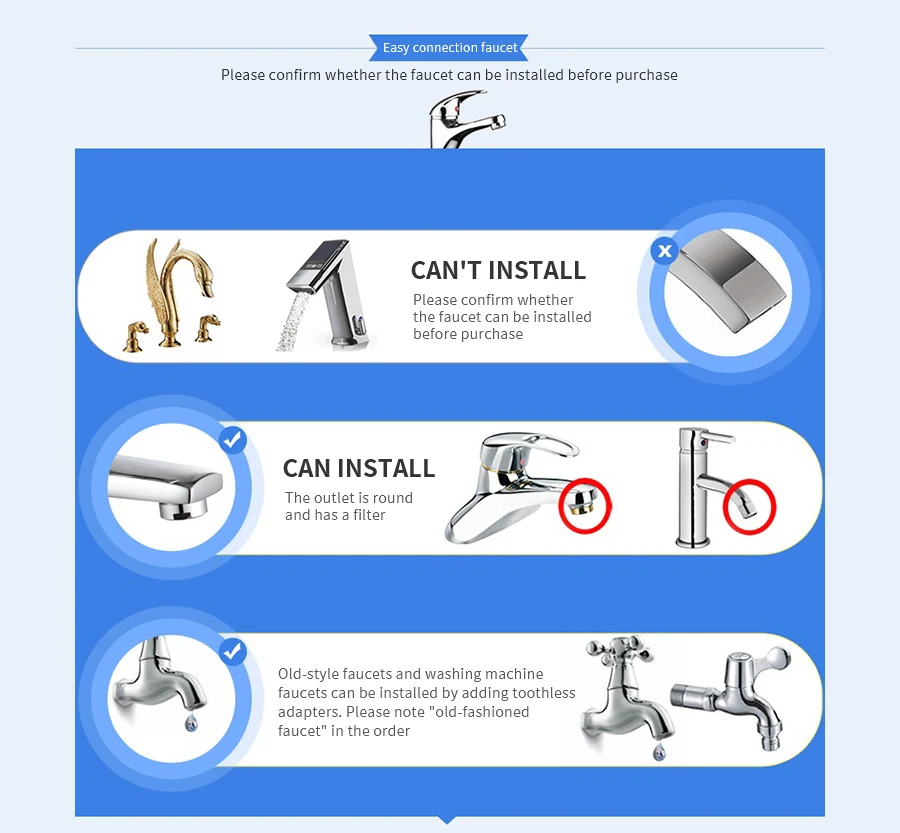 Easy connection faucet

Please confirm whether the faucet can be installed before purchase

CAN'T INSTALL

Please confirm whether the faucet can be installed before purchase

CAN INSTALL

The outlet is round and has a filter

Old-style faucets and washing machine faucets can be installed by adding toothless adapters. Please note "old-fashioned faucet" in the order