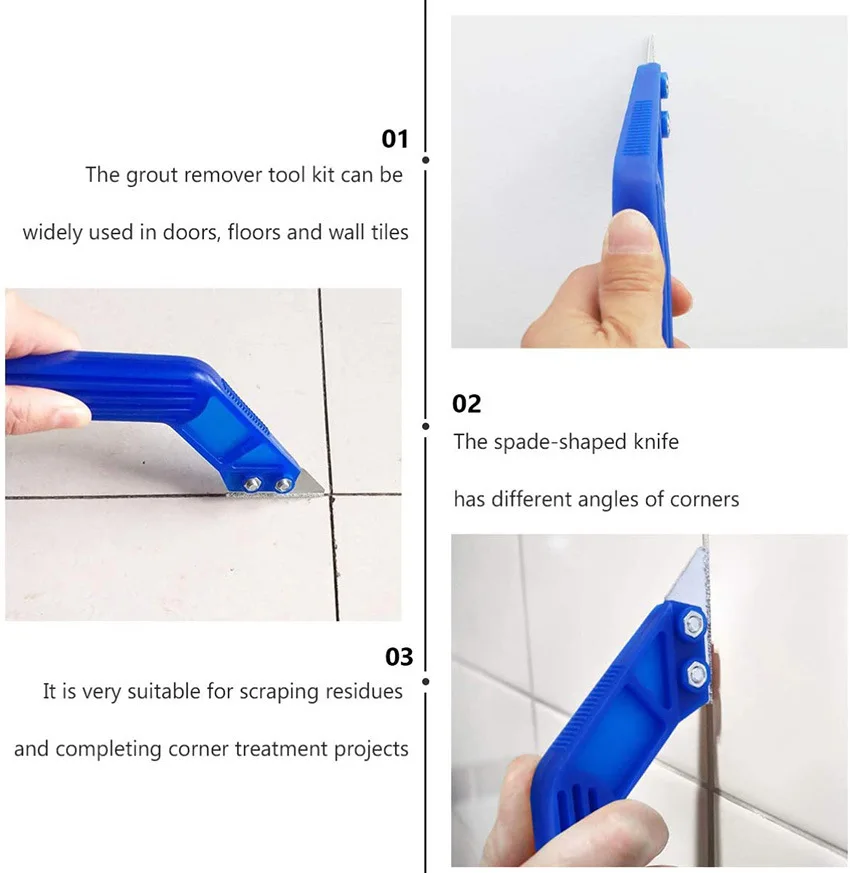 01
The grout remover tool kit can be widely used in doors, floors and wall tiles

02
The spade-shaped knife has different angles of corners

03
It is very suitable for scraping residues and completing corner treatment projects