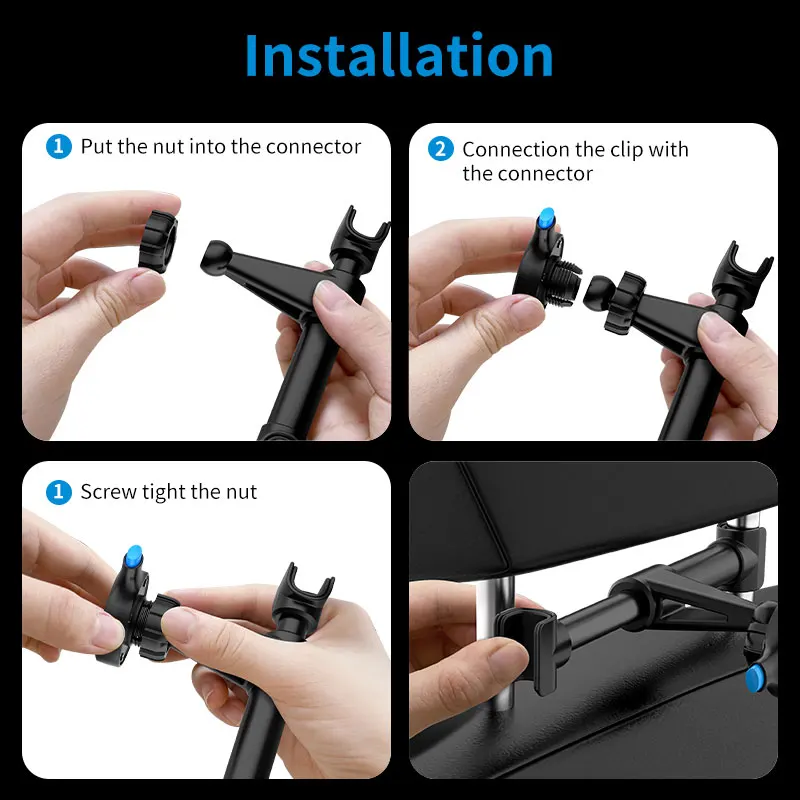 Installation

1 Put the nut into the connector

2 Connection the clip with the connector

1 Screw tight the nut