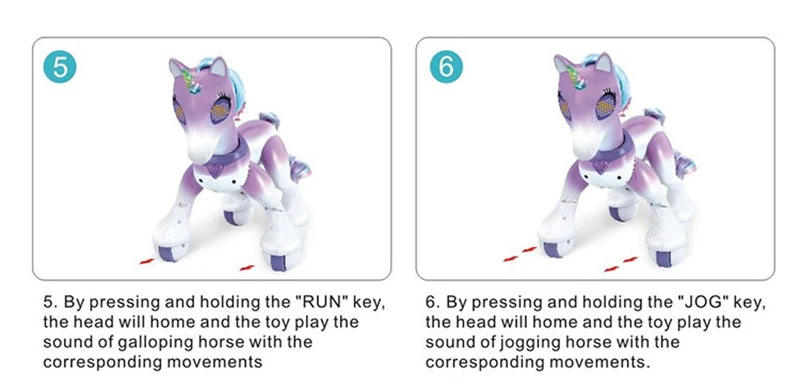 5

5. By pressing and holding the "RUN" key, the head will home and the toy play the sound of galloping horse with the corresponding movements

6

6. By pressing and holding the "JOG" key, the head will home and the toy play the sound of jogging horse with the corresponding movements.