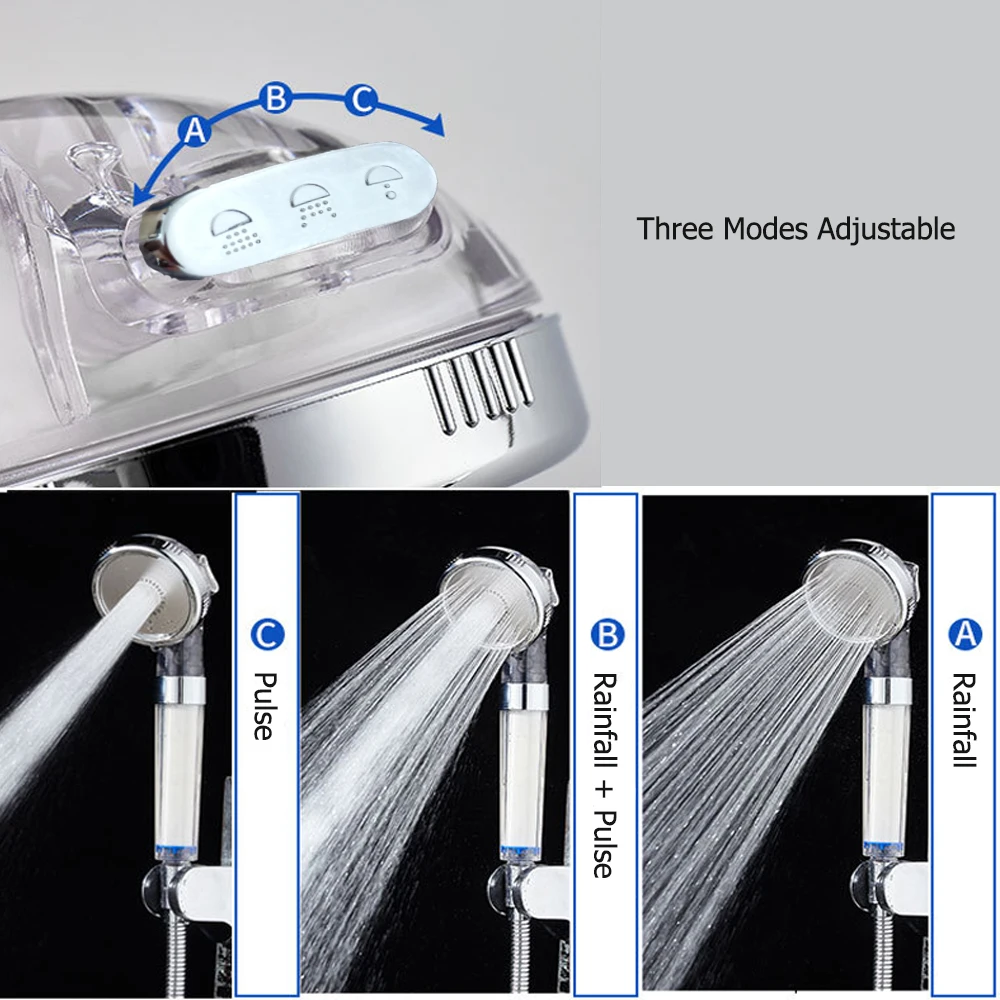 A B C

Three Modes Adjustable

C Pulse

B Rainfall + Pulse

A Rainfall