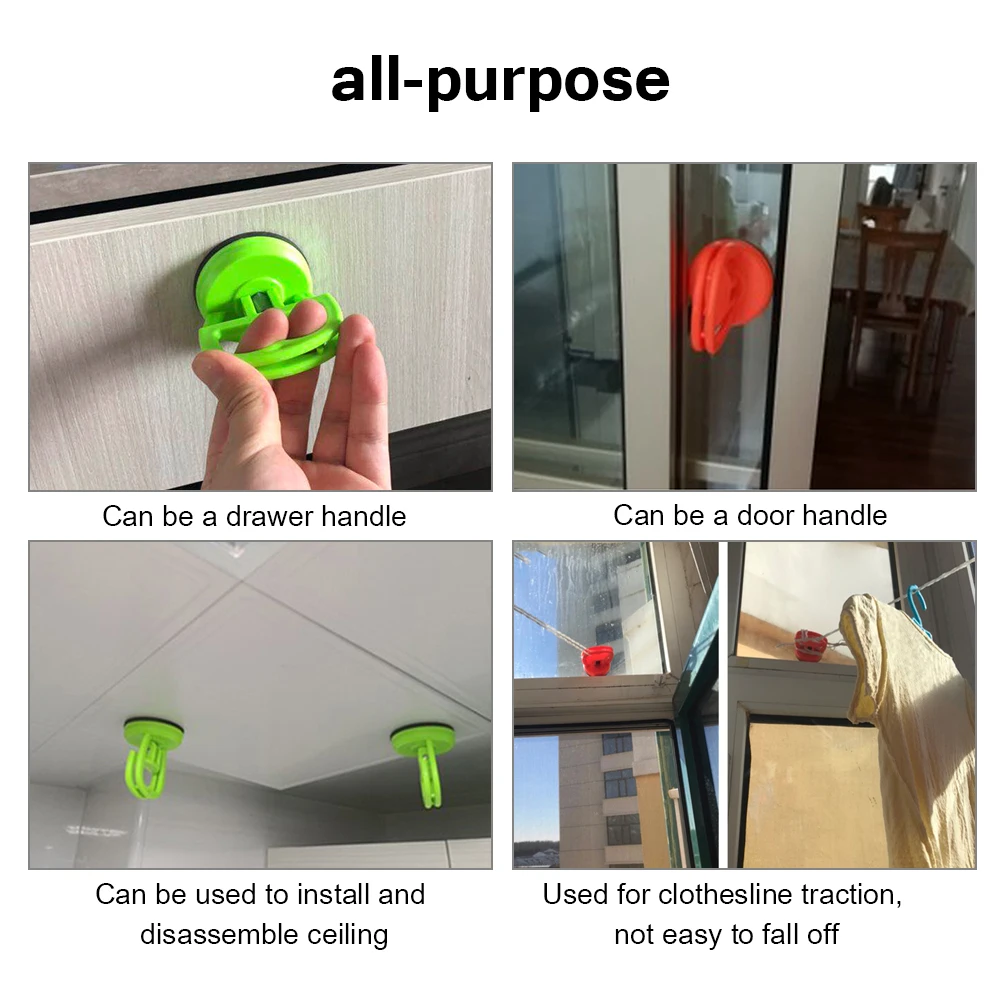 all-purpose

Can be a drawer handle

Can be a door handle

Can be used to install and disassemble ceiling

Used for clothesline traction, not easy to fall off