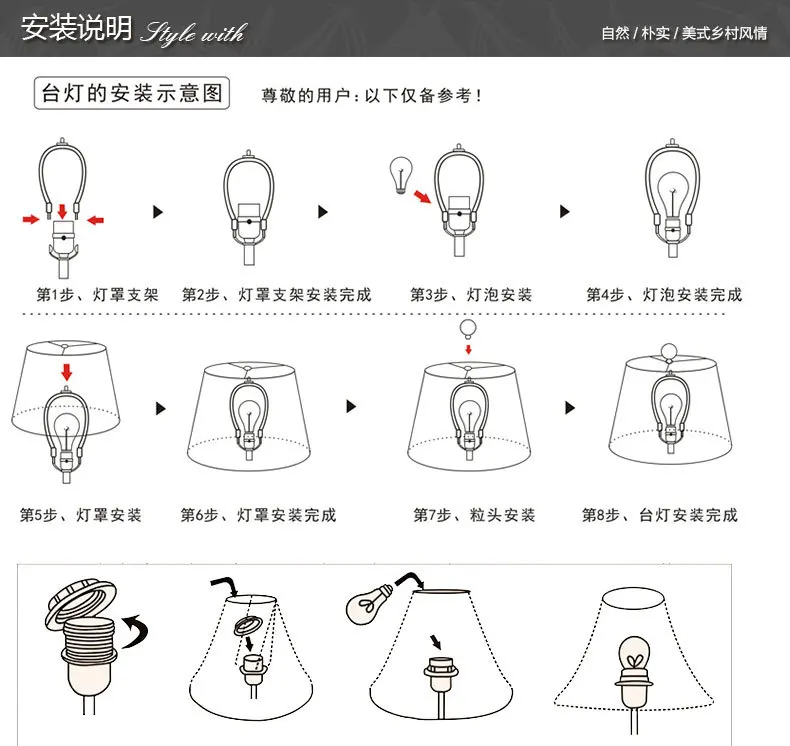 安装说明 Style with

自然 / 朴实 / 美式乡村风情

台灯的安装示意图

尊敬的用户：以下仅备参考！

第1步、灯罩支架

第2步、灯罩支架安装完成

第3步、灯泡安装

第4步、灯泡安装完成

第5步、灯罩安装

第6步、灯罩安装完成

第7步、粒头安装

第8步、台灯安装完成