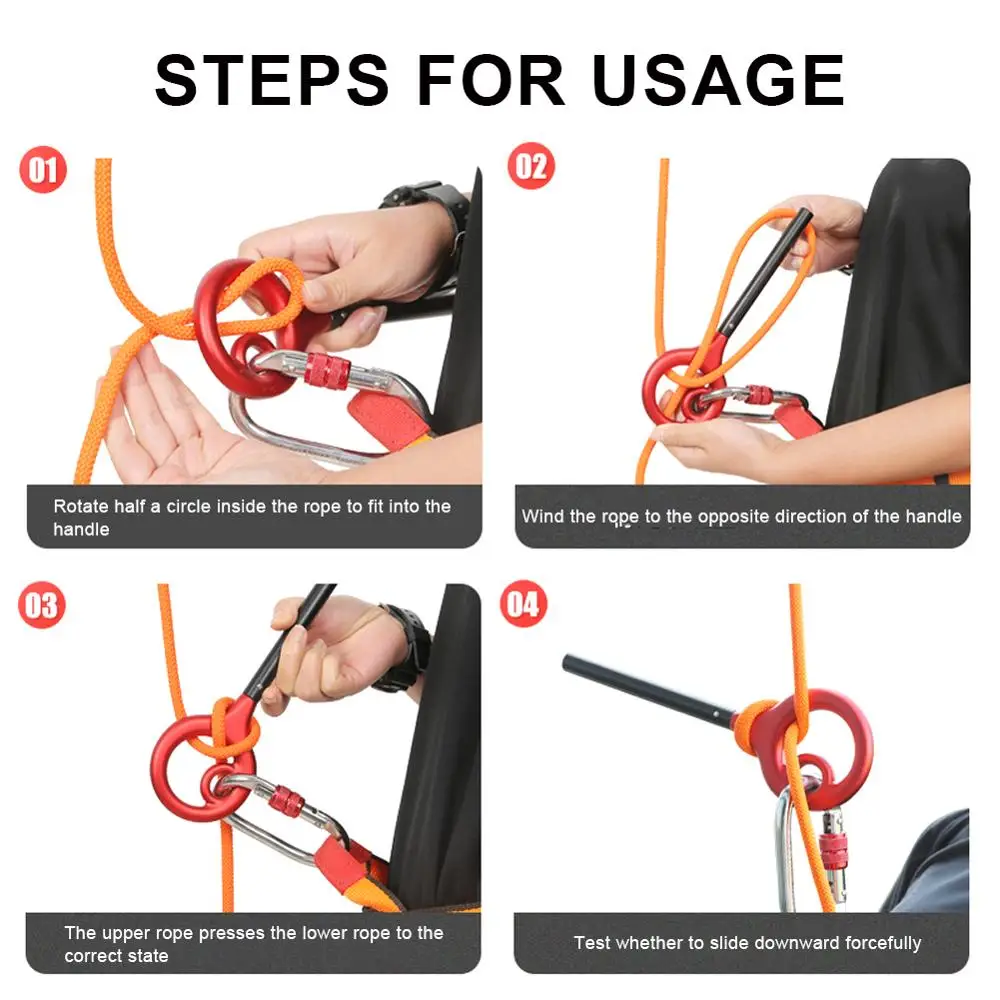 STEPS FOR USAGE

01

Rotate half a circle inside the rope to fit into the handle

02

Wind the rope to the opposite direction of the handle

03

The upper rope presses the lower rope to the correct state

04

Test whether to slide downward forcefully